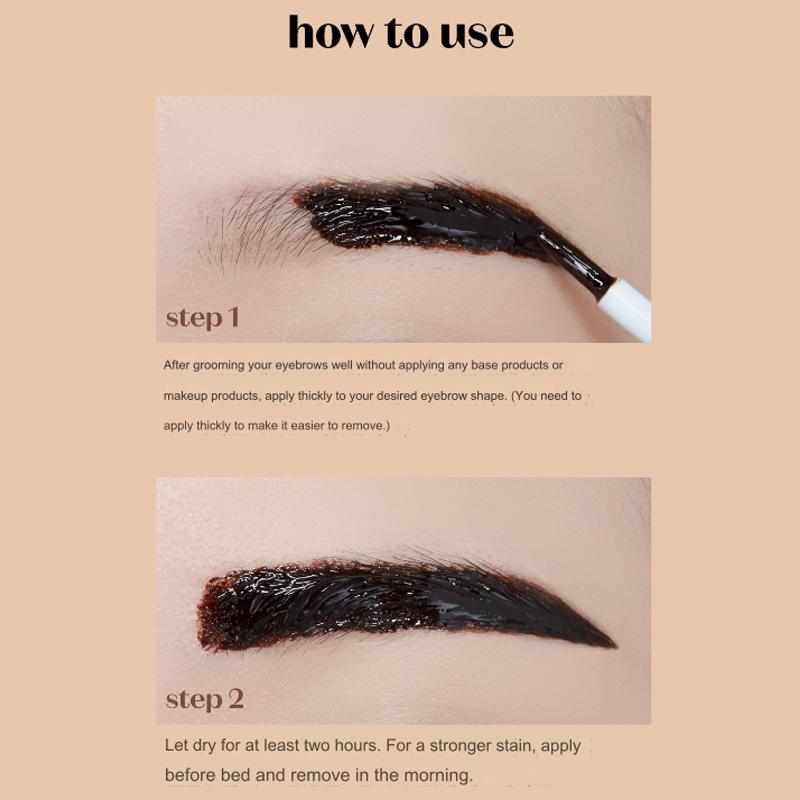 how to use

step 1

After grooming your eyebrows well without applying any base products or makeup products, apply thickly to your desired eyebrow shape. (You need to apply thickly to make it easier to remove.)

step 2

Let dry for at least two hours. For a stronger stain, apply before bed and remove in the morning.