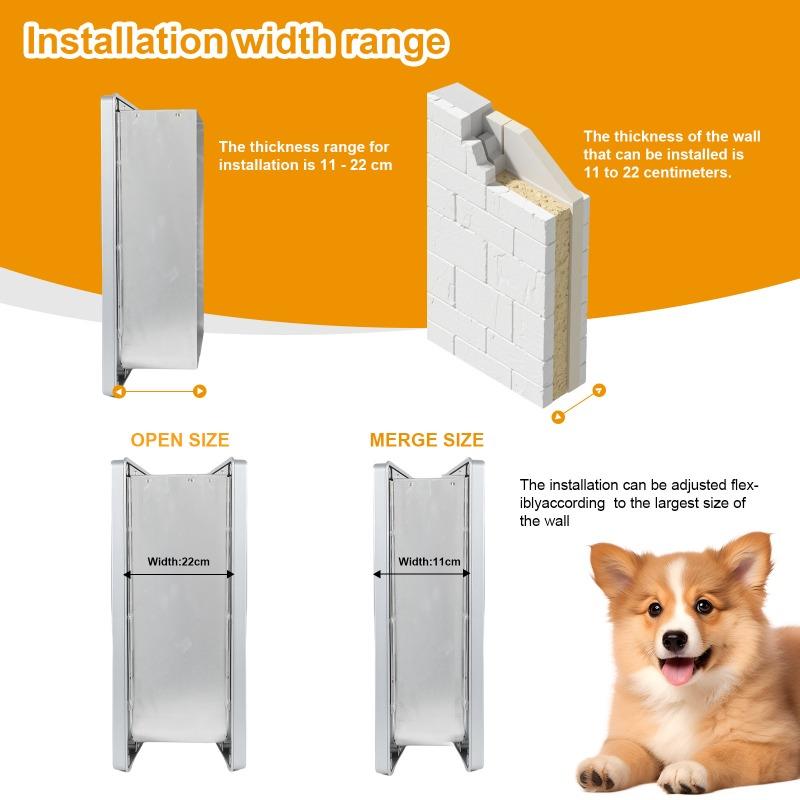 Installation width range

The thickness range for installation is 11 - 22 cm

The thickness of the wall that can be installed is 11 to 22 centimeters.

OPEN SIZE

Width:22cm

MERGE SIZE

Width:11cm

The installation can be adjusted flexiblyaccording to the largest size of the wall