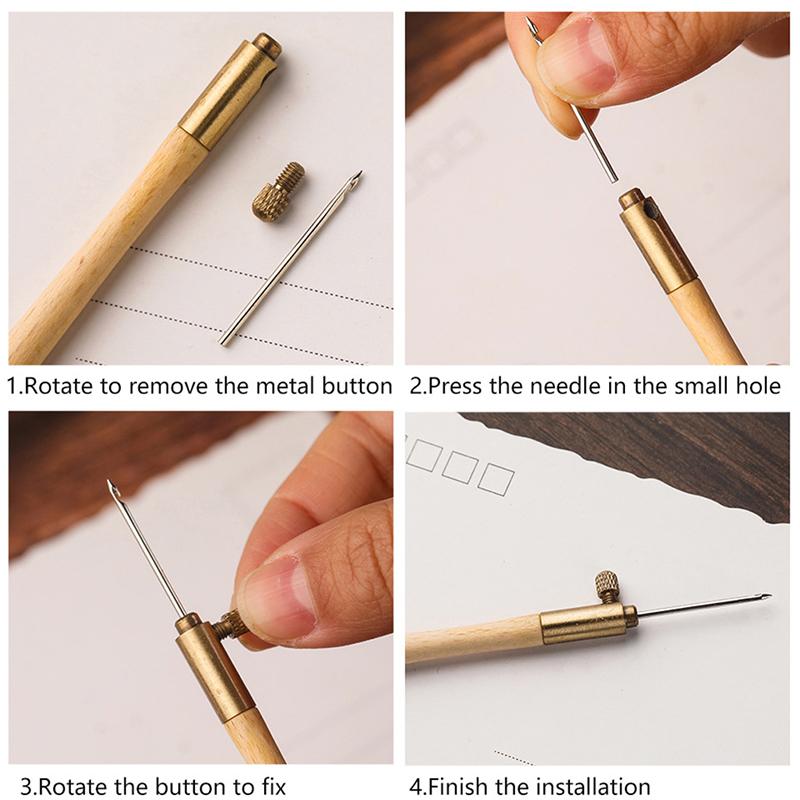 1.Rotate to remove the metal button

2.Press the needle in the small hole

3.Rotate the button to fix

4.Finish the installation