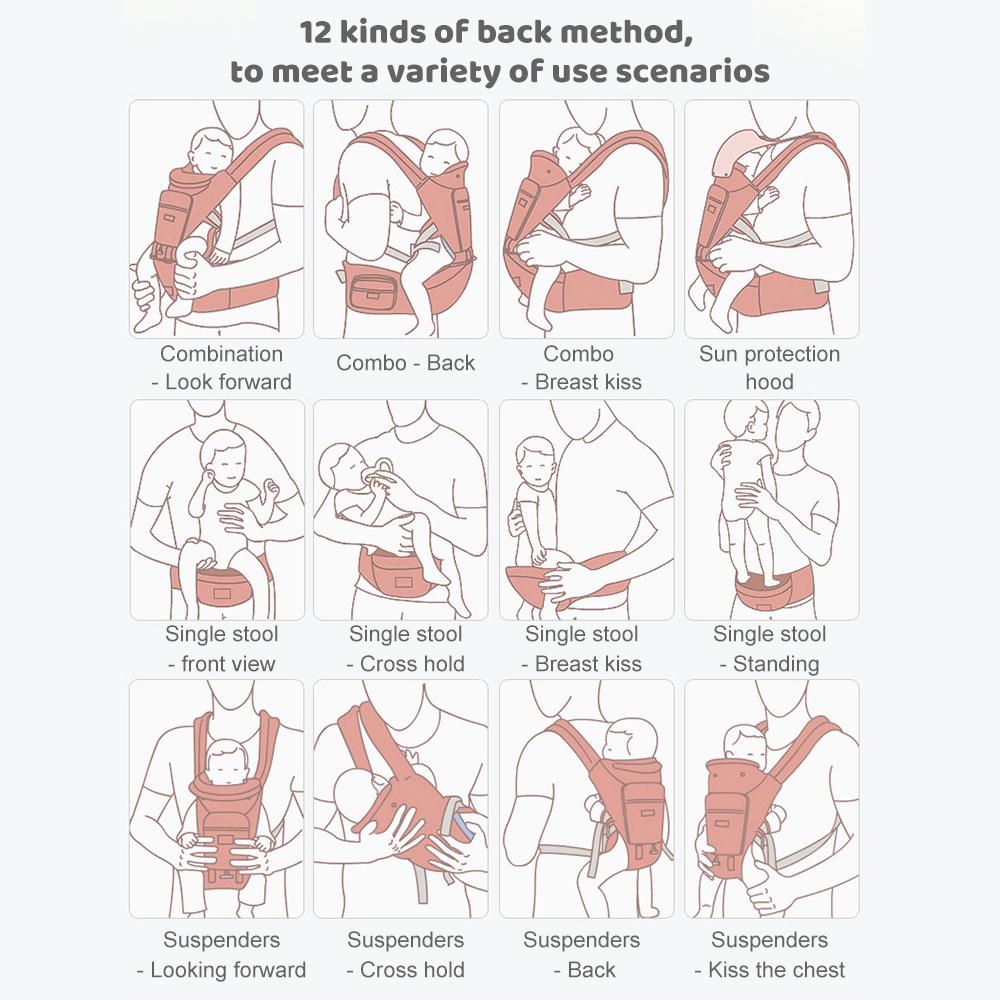 12 kinds of back method, to meet a variety of use scenarios

Combination - Look forward

Combo - Back

Combo - Breast kiss

Sun protection hood

Single stool - front view

Single stool - Cross hold

Single stool - Breast kiss

Single stool - Standing

Suspenders - Looking forward

Suspenders - Cross hold

Suspenders - Back

Suspenders - Kiss the chest