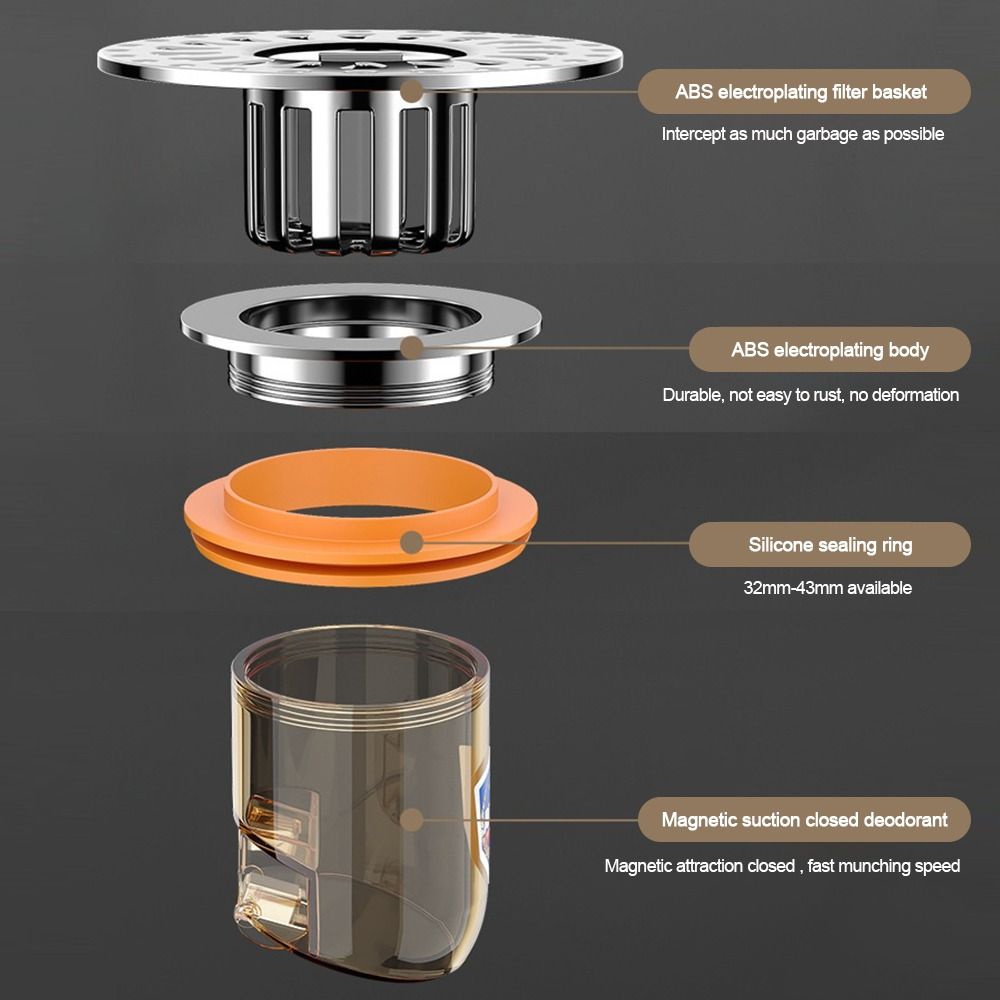 ABS electroplating filter basket

Intercept as much garbage as possible

ABS electroplating body

Durable, not easy to rust, no deformation

Silicone sealing ring

32mm-43mm available

Magnetic suction closed deodorant

Magnetic attraction closed , fast munching speed