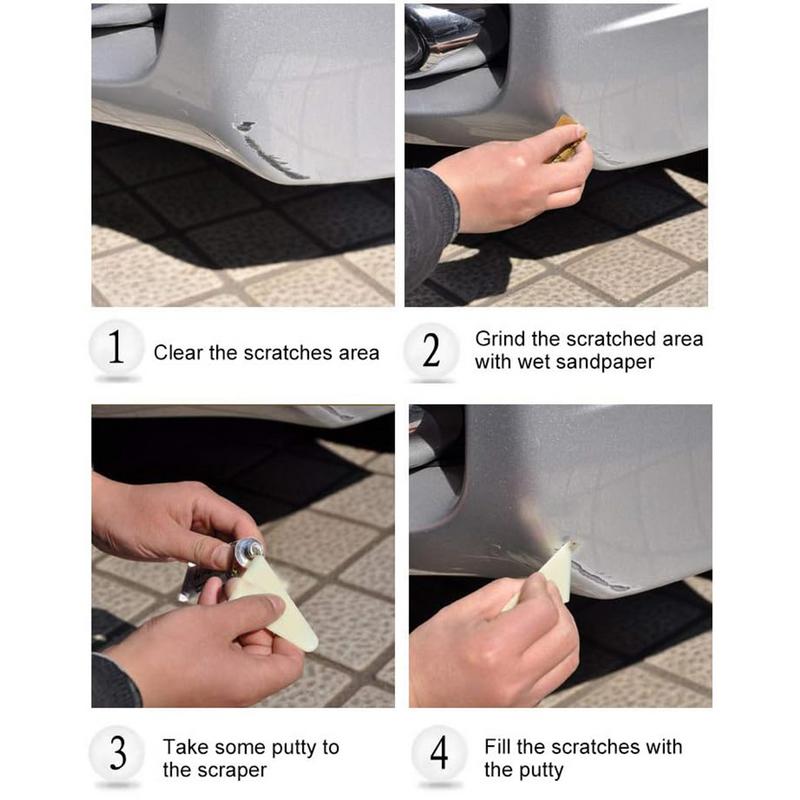 1 Clear the scratches area

2 Grind the scratched area with wet sandpaper

3 Take some putty to the scraper

4 Fill the scratches with the putty