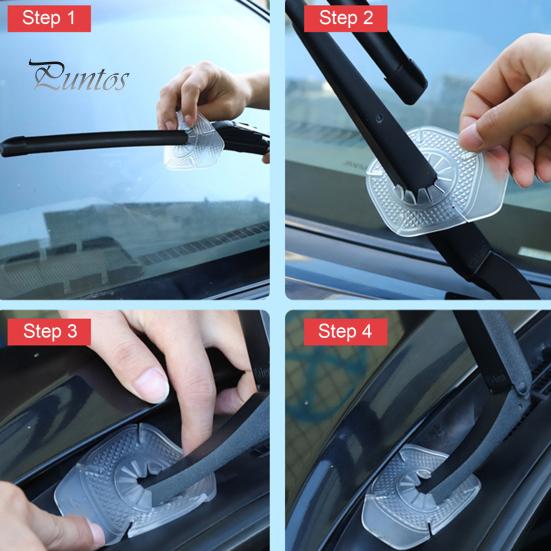 Step 1

Puntos

Step 2

Step 3

Step 4