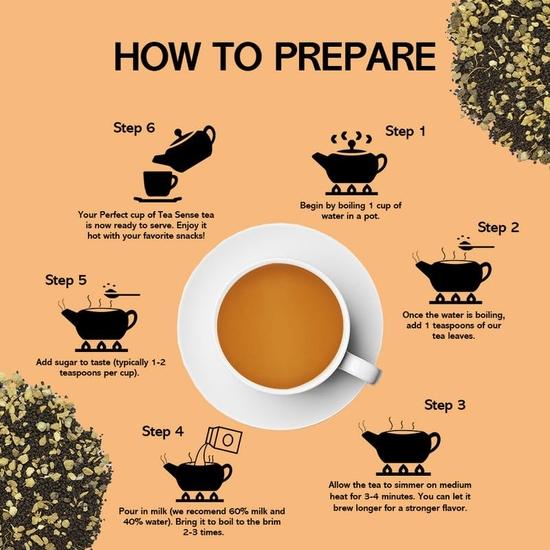 HOW TO PREPARE

Step 1

Begin by boiling 1 cup of water in a pot.

Step 2

Once the water is boiling, add 1 teaspoons of our tea leaves.

Step 3

Allow the tea to simmer on medium heat for 3-4 minutes. You can let it brew longer for a stronger flavor.

Step 4

Pour in milk (we recomend 60% milk and 40% water). Bring it to boil to the brim 2-3 times.

Step 5

Add sugar to taste (typically 1-2 teaspoons per cup).

Step 6

Your Perfect cup of Tea Sense tea is now ready to serve. Enjoy it hot with your favorite snacks!