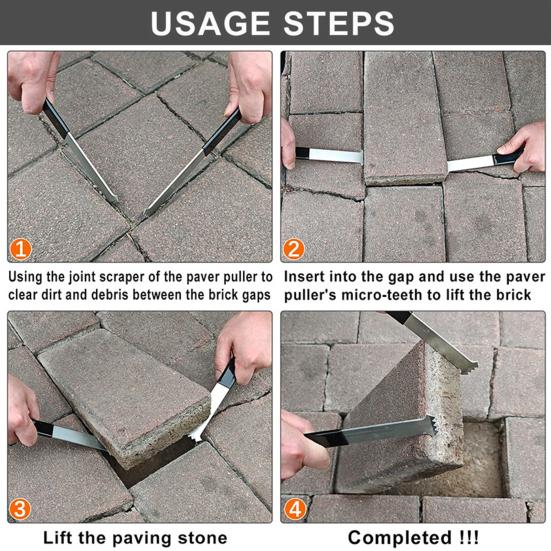 USAGE STEPS

1

Using the joint scraper of the paver puller to clear dirt and debris between the brick gaps

2

Insert into the gap and use the paver puller's micro-teeth to lift the brick

3

Lift the paving stone

4

Completed !!!