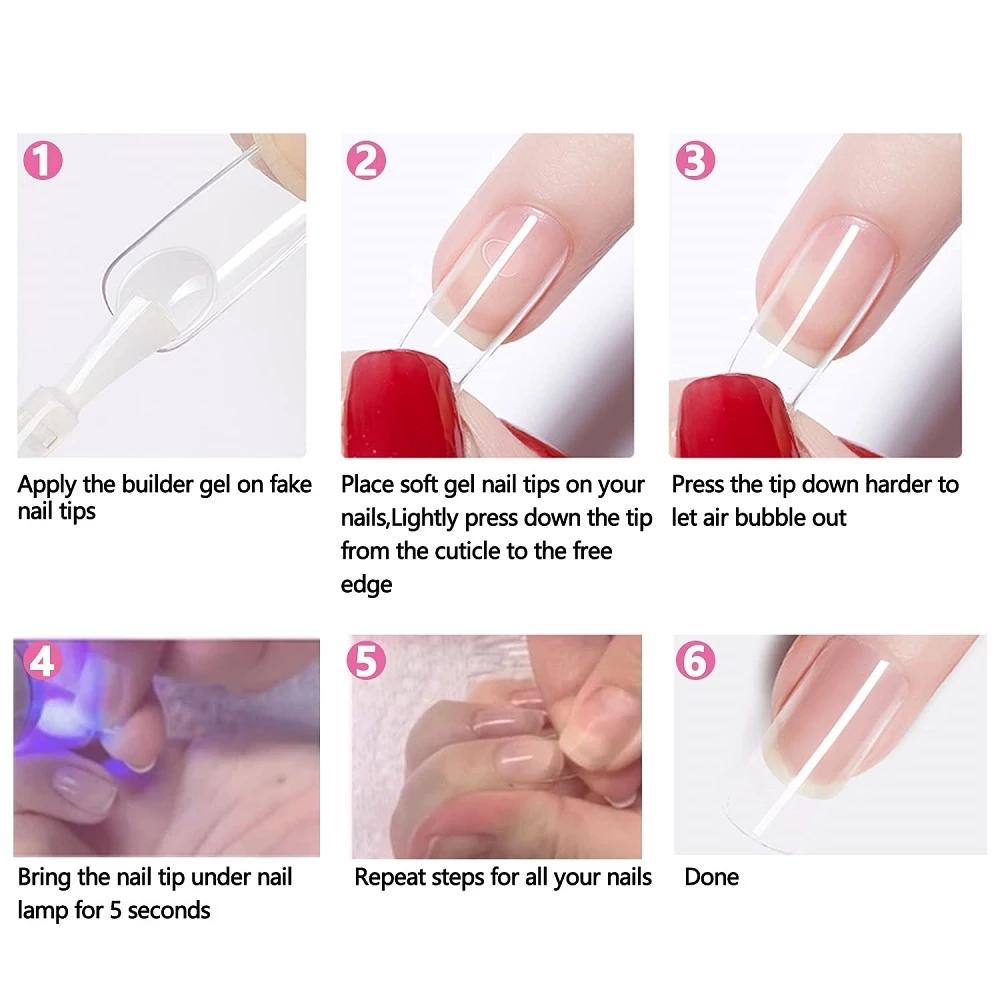 1
Apply the builder gel on fake nail tips

2
Place soft gel nail tips on your nails,Lightly press down the tip from the cuticle to the free edge

3
Press the tip down harder to let air bubble out

4
Bring the nail tip under nail lamp for 5 seconds

5
Repeat steps for all your nails

6
Done