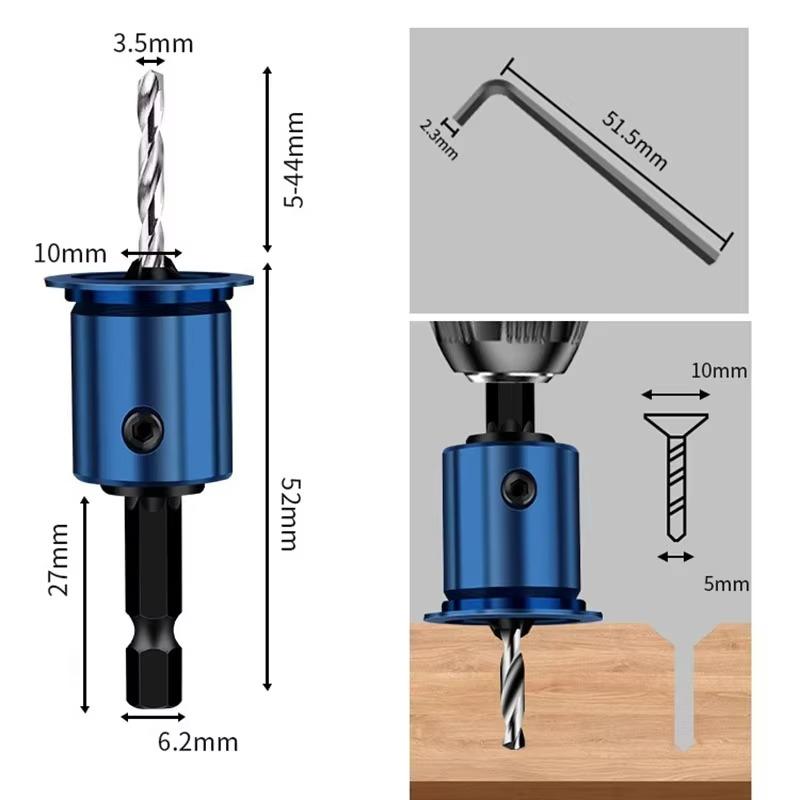 3.5mm

5-44mm

10mm

52mm

27mm

6.2mm

2.3mm

51.5mm

10mm

5mm