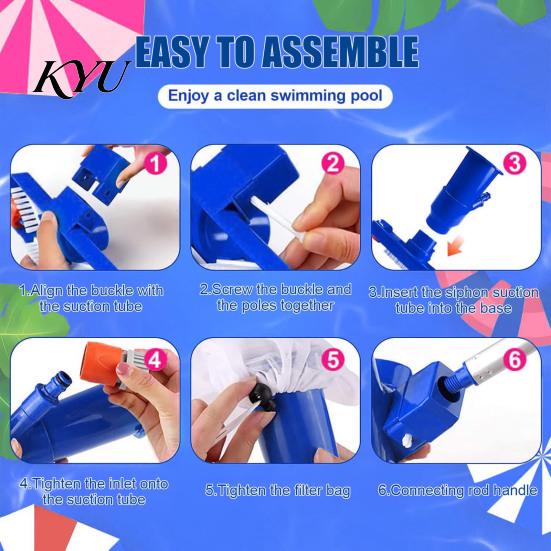 KYU

EASY TO ASSEMBLE

Enjoy a clean swimming pool

1

2

3

1.Align the buckle with the suction tube

2.Screw the buckle and the poles together

3.Insert the siphon suction tube into the base

4

5

6

4.Tighten the inlet onto the suction tube

5.Tighten the filter bag

6.Connecting rod handle