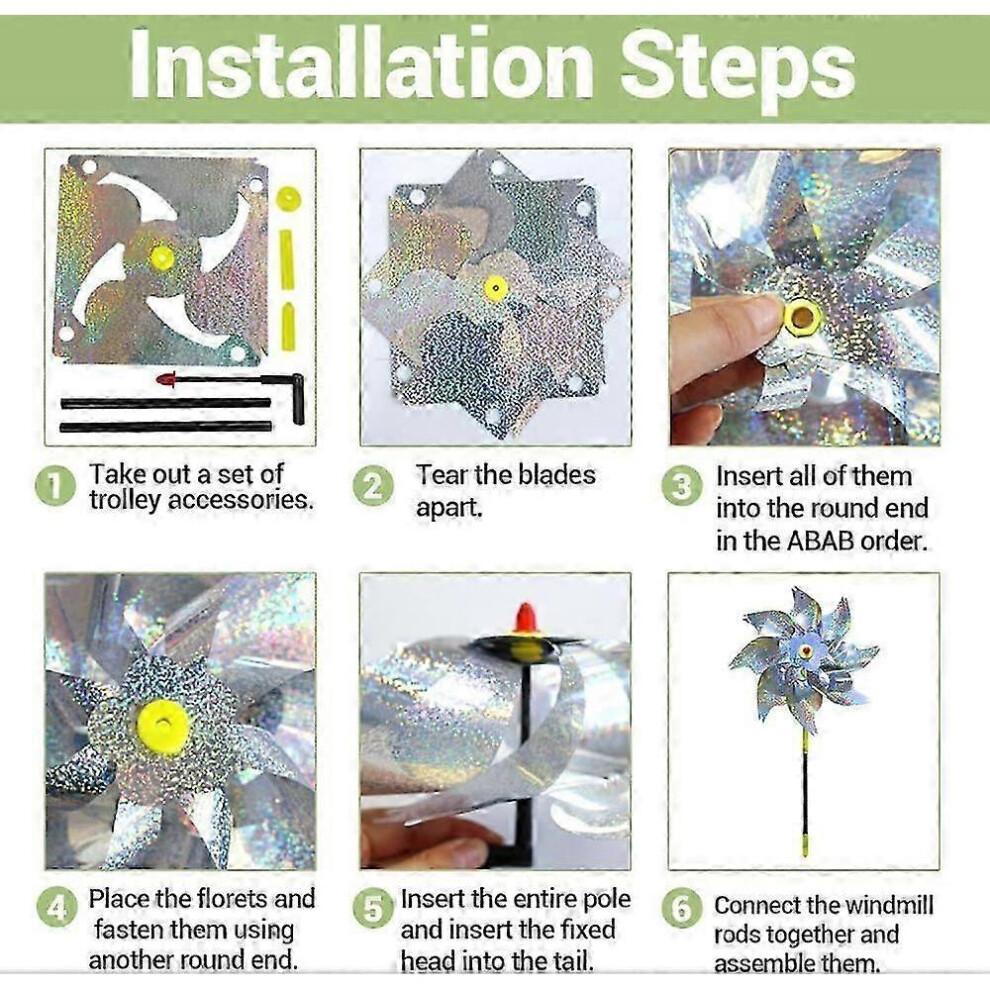 Installation Steps

1 Take out a set of trolley accessories.

2 Tear the blades apart.

3 Insert all of them into the round end in the ABAB order.

4 Place the florets and fasten them using another round end.

5 Insert the entire pole and insert the fixed head into the tail.

6 Connect the windmill rods together and assemble them.