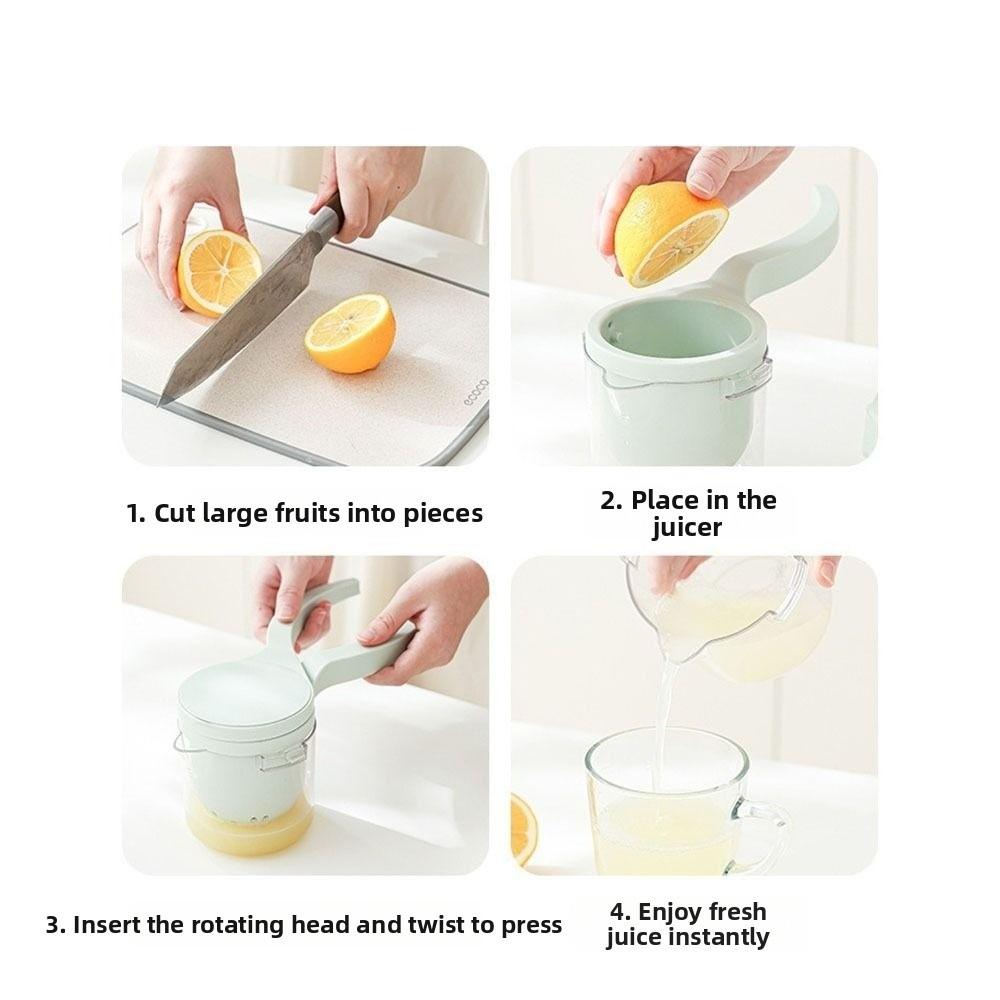 ecoco

1. Cut large fruits into pieces

2. Place in the juicer

3. Insert the rotating head and twist to press

4. Enjoy fresh juice instantly