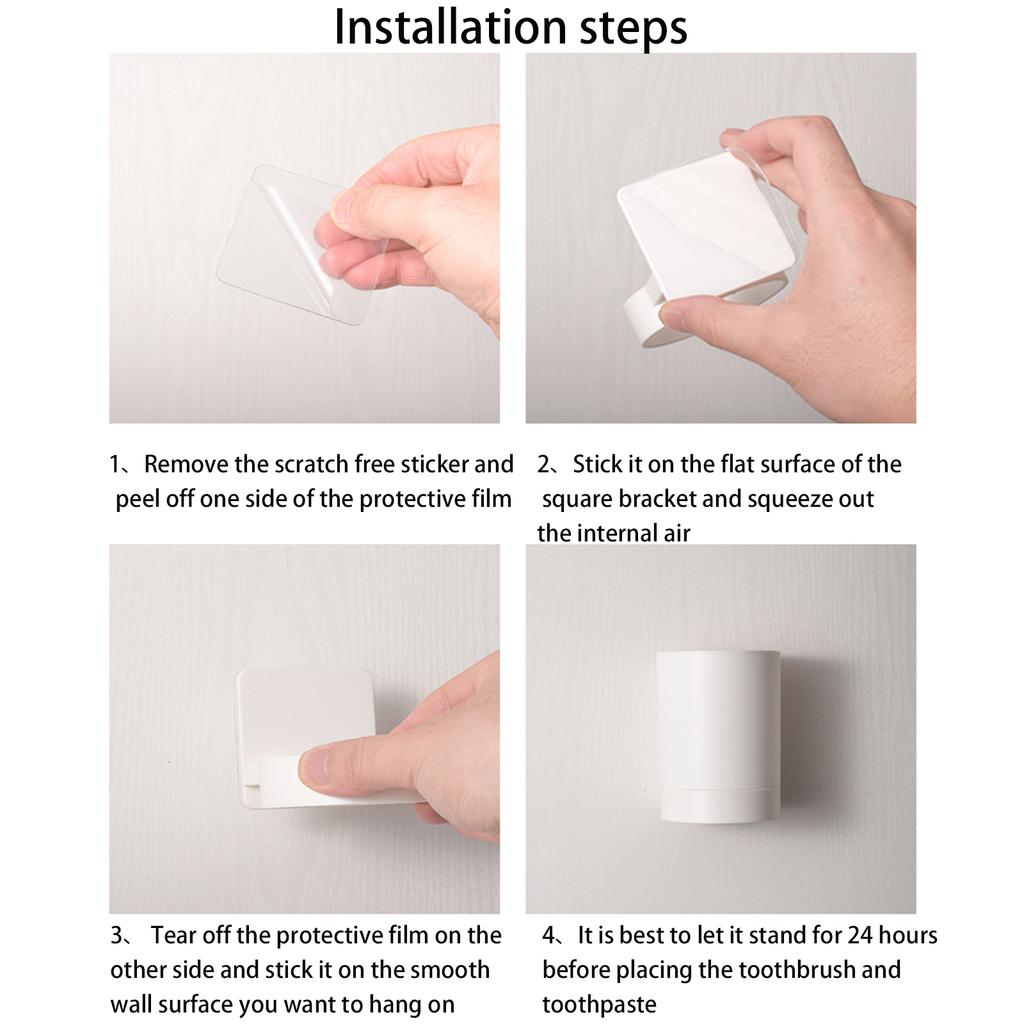 Installation steps

1、Remove the scratch free sticker and peel off one side of the protective film

2、Stick it on the flat surface of the square bracket and squeeze out the internal air

3、 Tear off the protective film on the other side and stick it on the smooth wall surface you want to hang on

4、It is best to let it stand for 24 hours before placing the toothbrush and toothpaste