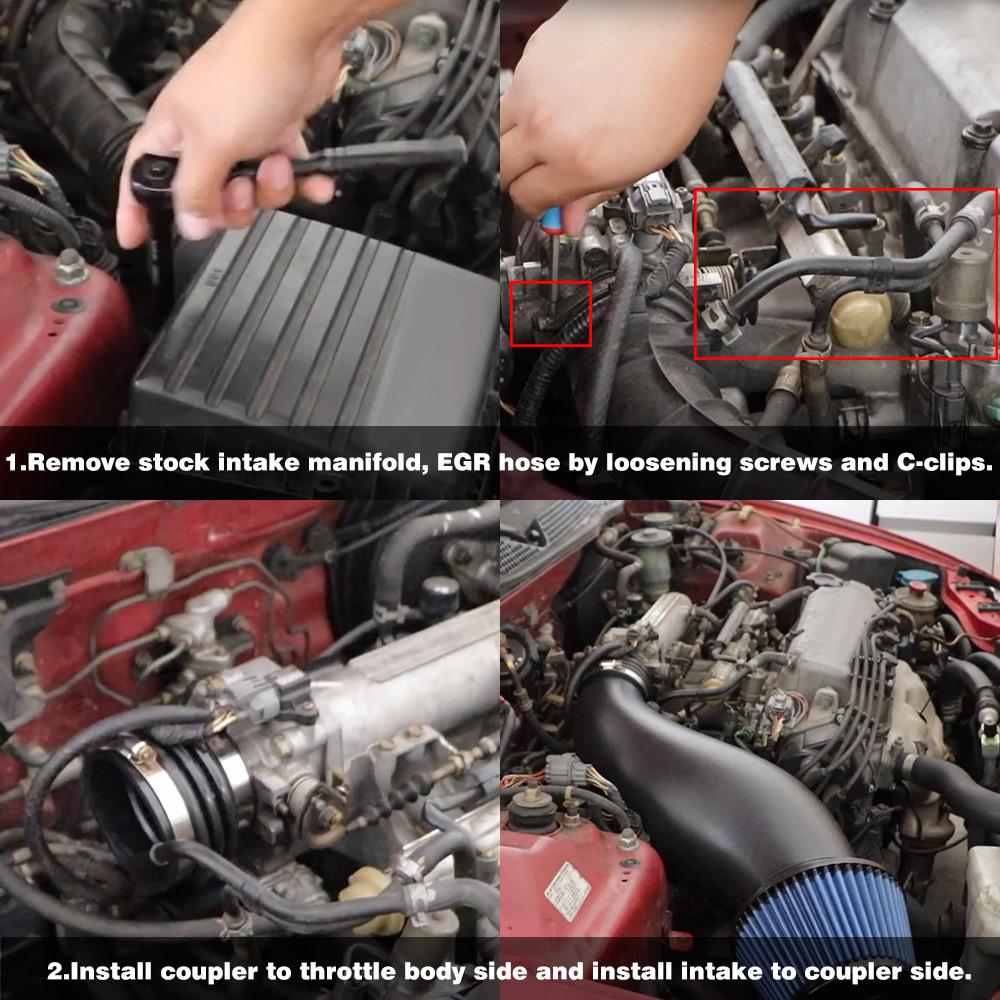 1.Remove stock intake manifold, EGR hose by loosening screws and C-clips.

2.Install coupler to throttle body side and install intake to coupler side.