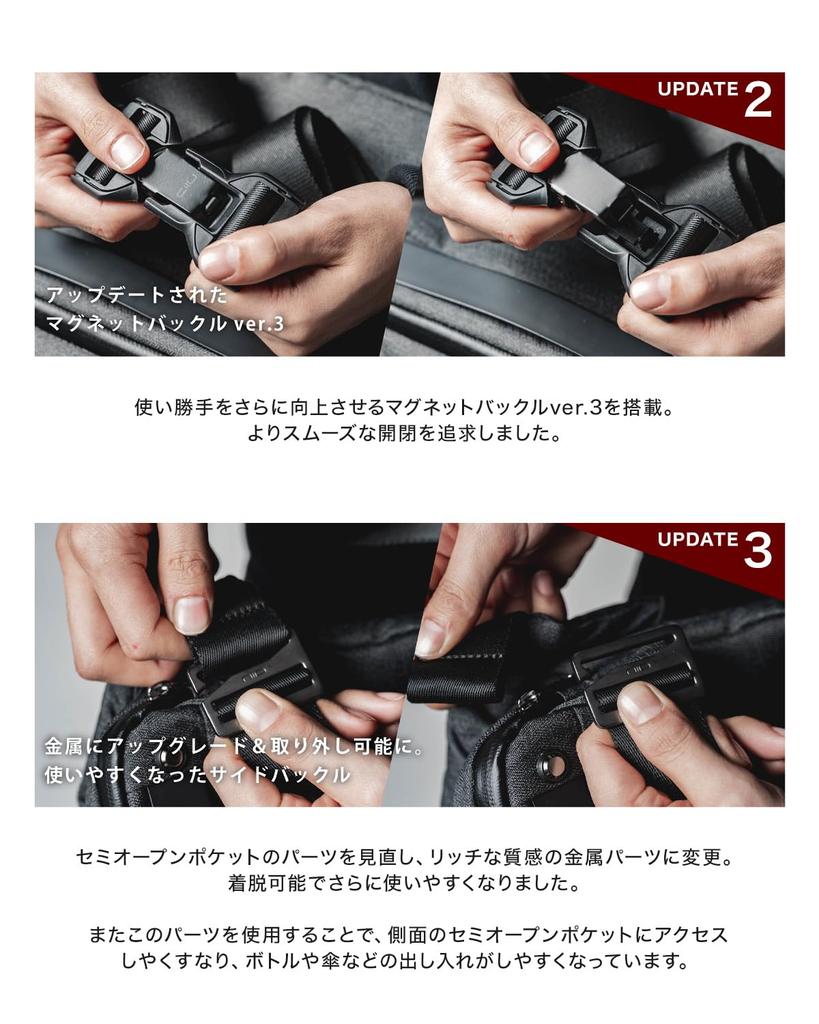 UPDATE 2

アップデートされた
マグネットバックル ver.3

使い勝手をさらに向上させるマグネットバックルver.3を搭載。
よりスムーズな開閉を追求しました。

UPDATE 3

金属にアップグレード＆取り外し可能に。
使いやすくなったサイドバックル

セミオープンポケットのパーツを見直し、リッチな質感の金属パーツに変更。
着脱可能でさらに使いやすくなりました。

またこのパーツを使用することで、側面のセミオープンポケットにアクセスしやくすなり、ボトルや傘などの出し入れがしやすくなっています。