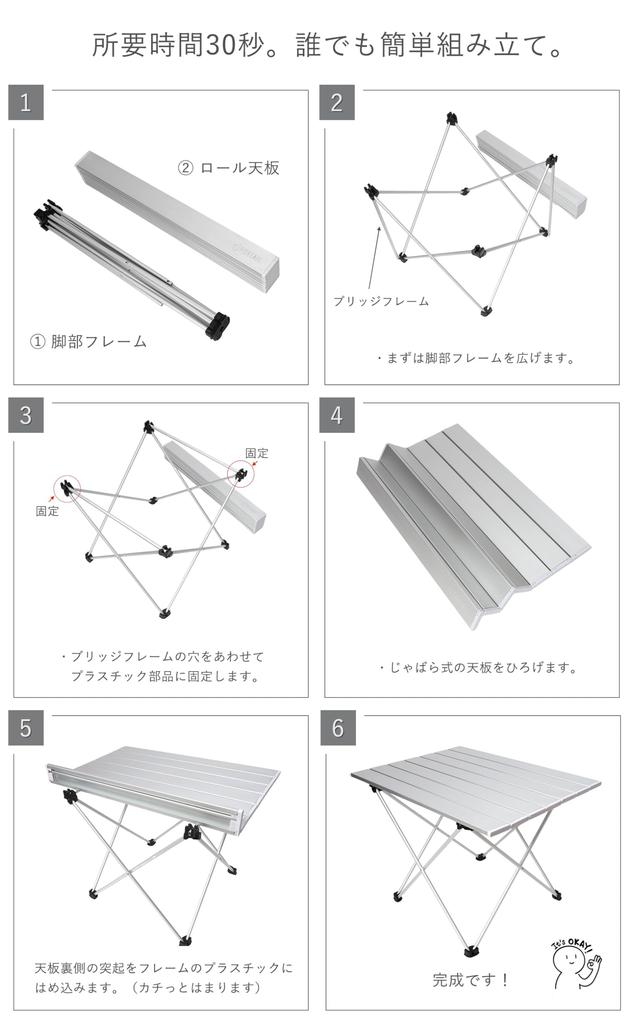 所要時間30秒。誰でも簡単組み立て。

1

② ロール天板

① 脚部フレーム

2

ブリッジフレーム

・まずは脚部フレームを広げます。

3

固定

固定

・ブリッジフレームの穴をあわせてプラスチック部品に固定します。

4

・じゃばら式の天板をひろげます。

5

天板裏側の突起をフレームのプラスチックにはめ込みます。（カチっとはまります）

6

完成です！

It's OKAY!