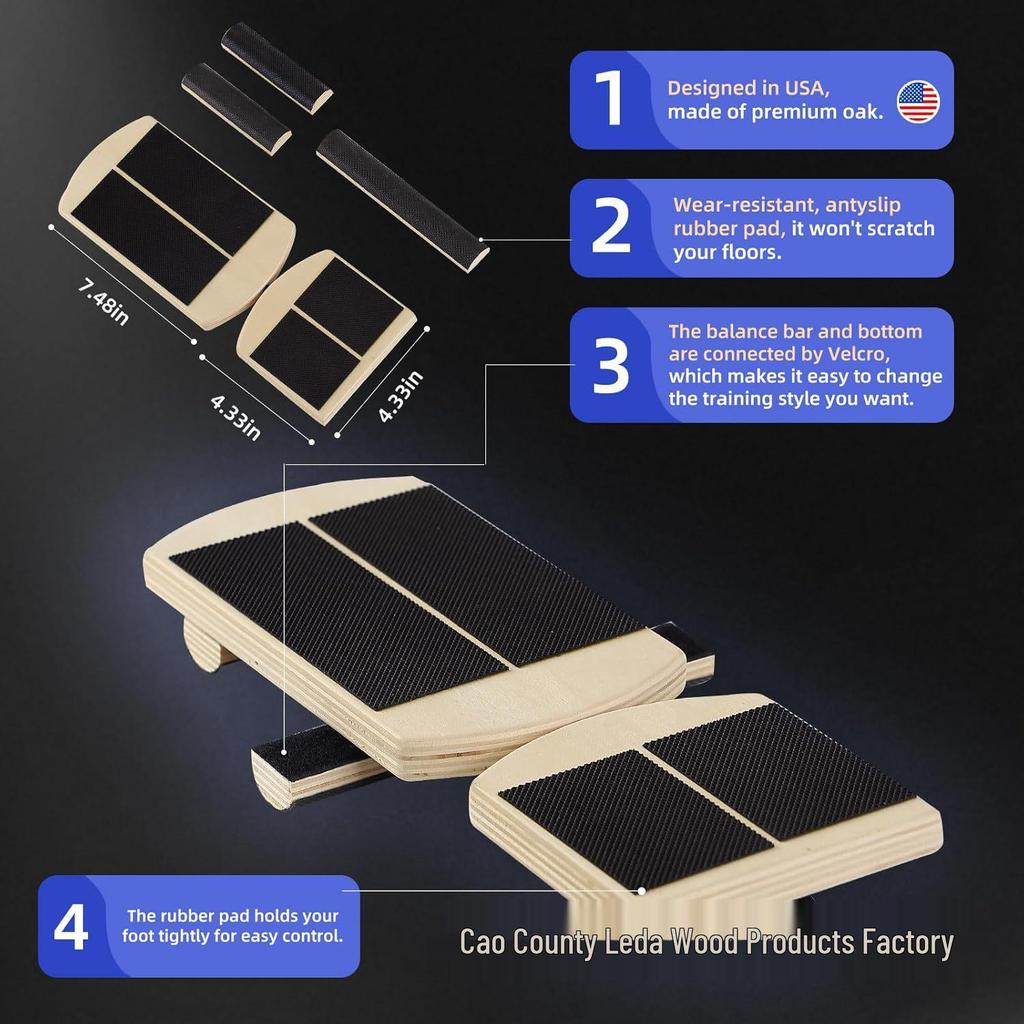 7.48in

4.33in

4.33in

1
Designed in USA, made of premium oak.

2
Wear-resistant, antyslip rubber pad, it won't scratch your floors.

3
The balance bar and bottom are connected by Velcro, which makes it easy to change the training style you want.

4
The rubber pad holds your foot tightly for easy control.

Cao County Leda Wood Products Factory