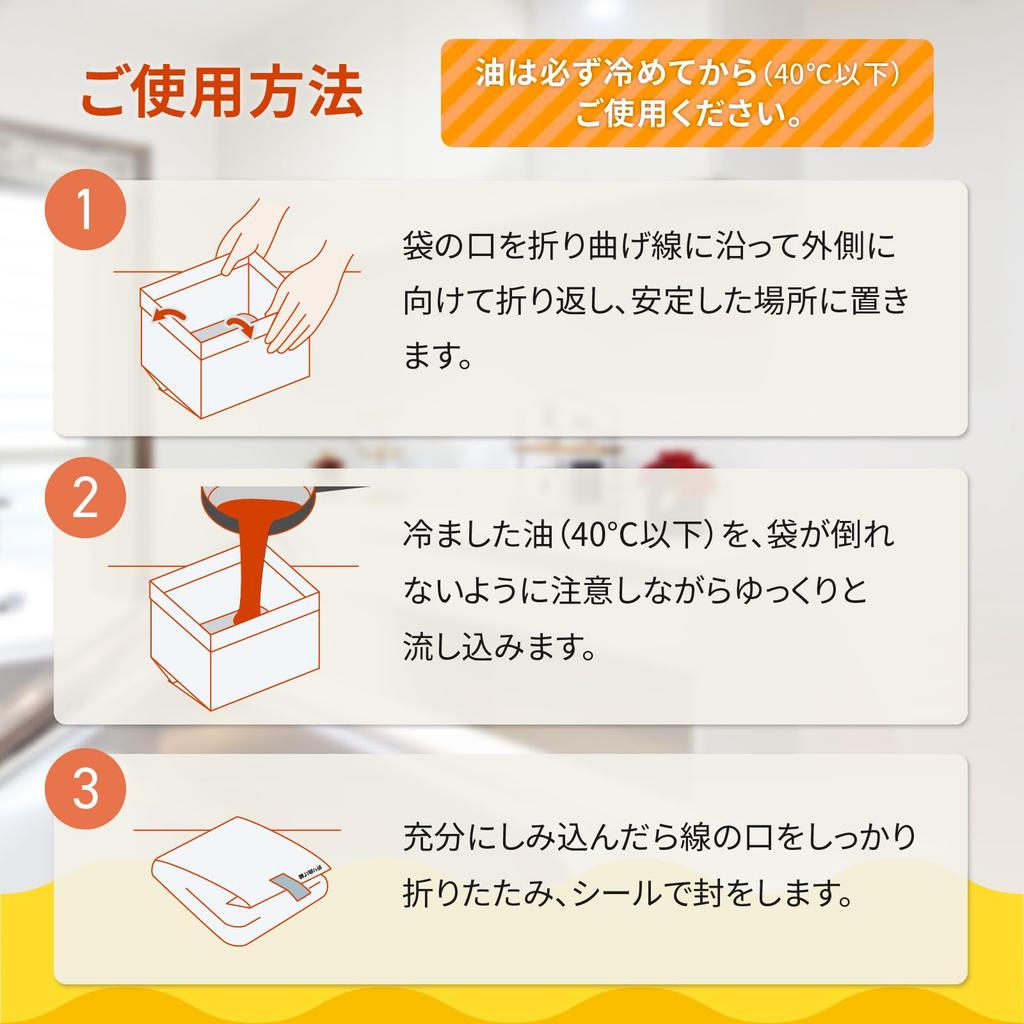 ご使用方法

油は必ず冷めてから（40°C以下）ご使用ください。

1

袋の口を折り曲げ線に沿って外側に向けて折り返し、安定した場所に置きます。

2

冷ました油（40°C以下）を、袋が倒れないように注意しながらゆっくりと流し込みます。

3

充分にしみ込んだら線の口をしっかり折りたたみ、シールで封をします。