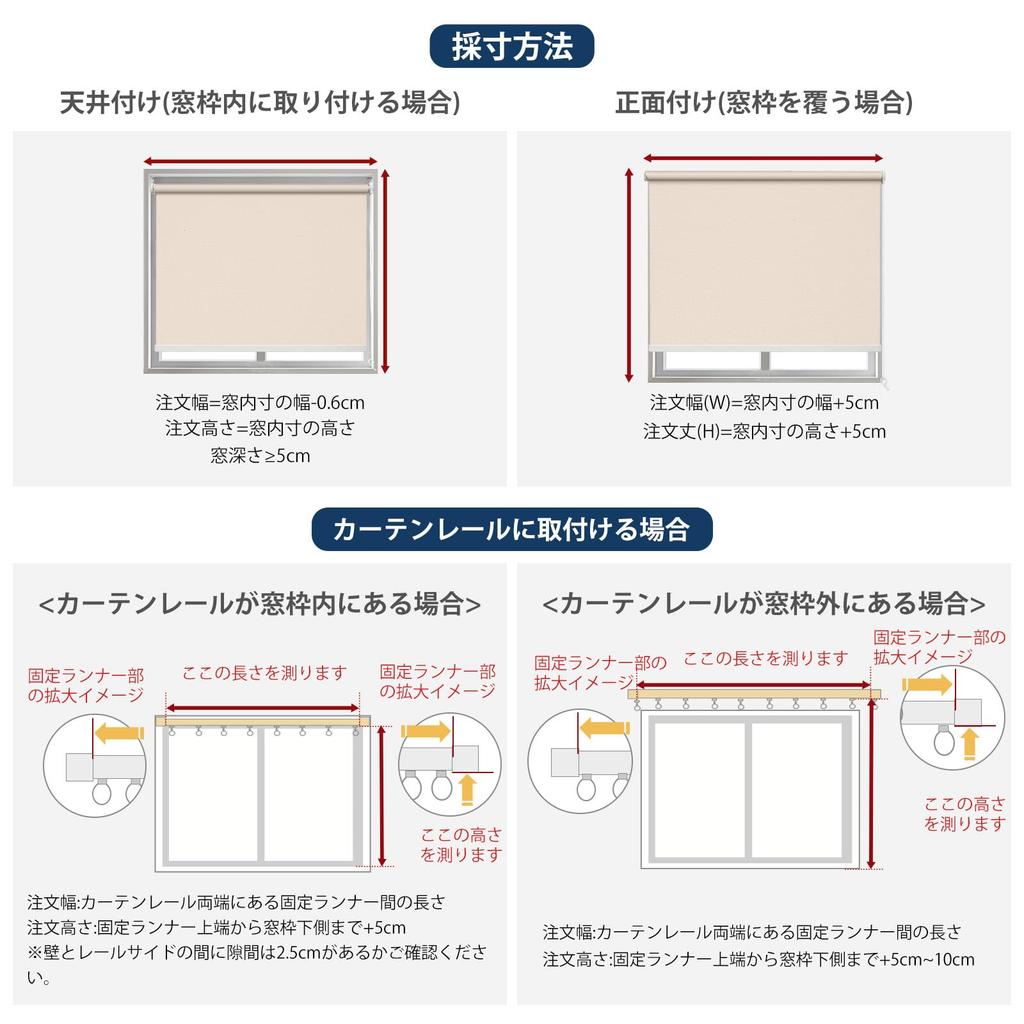 採寸方法

天井付け(窓枠内に取り付ける場合)

注文幅=窓内寸の幅-0.6cm
注文高さ=窓内寸の高さ
窓深さ≥5cm

正面付け(窓枠を覆う場合)

注文幅(W)=窓内寸の幅+5cm
注文丈(H)=窓内寸の高さ+5cm

カーテンレールに取付ける場合

<カーテンレールが窓枠内にある場合>

固定ランナー部の拡大イメージ

ここの長さを測ります

固定ランナー部の拡大イメージ

ここの高さを測ります

注文幅:カーテンレール両端にある固定ランナー間の長さ
注文高さ:固定ランナー上端から窓枠下側まで+5cm
※壁とレールサイドの間に隙間は2.5cmがあるかご確認ください。

<カーテンレールが窓枠外にある場合>

固定ランナー部の拡大イメージ

ここの長さを測ります

固定ランナー部の拡大イメージ

ここの高さを測ります

注文幅:カーテンレール両端にある固定ランナー間の長さ
注文高さ:固定ランナー上端から窓枠下側まで+5cm~10cm