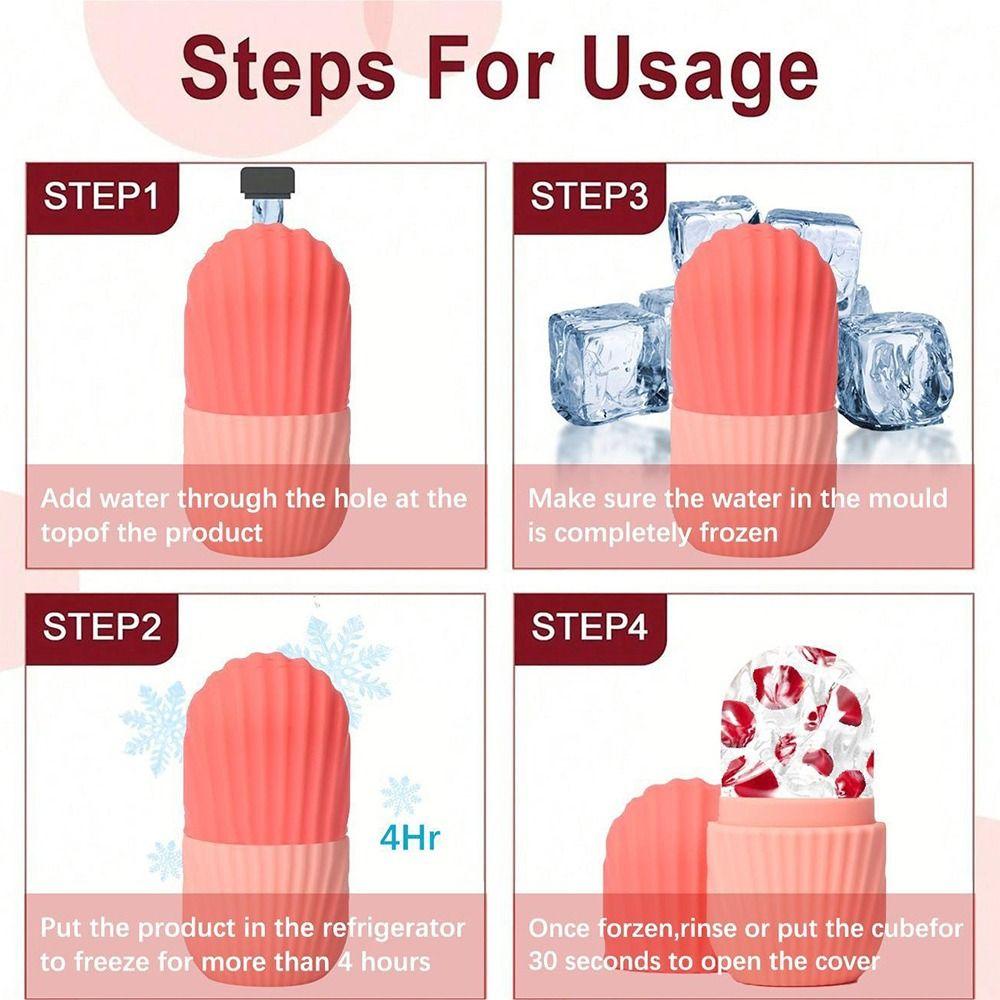 Steps For Usage

STEP1

Add water through the hole at the topof the product

STEP3

Make sure the water in the mould is completely frozen

STEP2

4Hr

Put the product in the refrigerator to freeze for more than 4 hours

STEP4

Once forzen,rinse or put the cubefor 30 seconds to open the cover