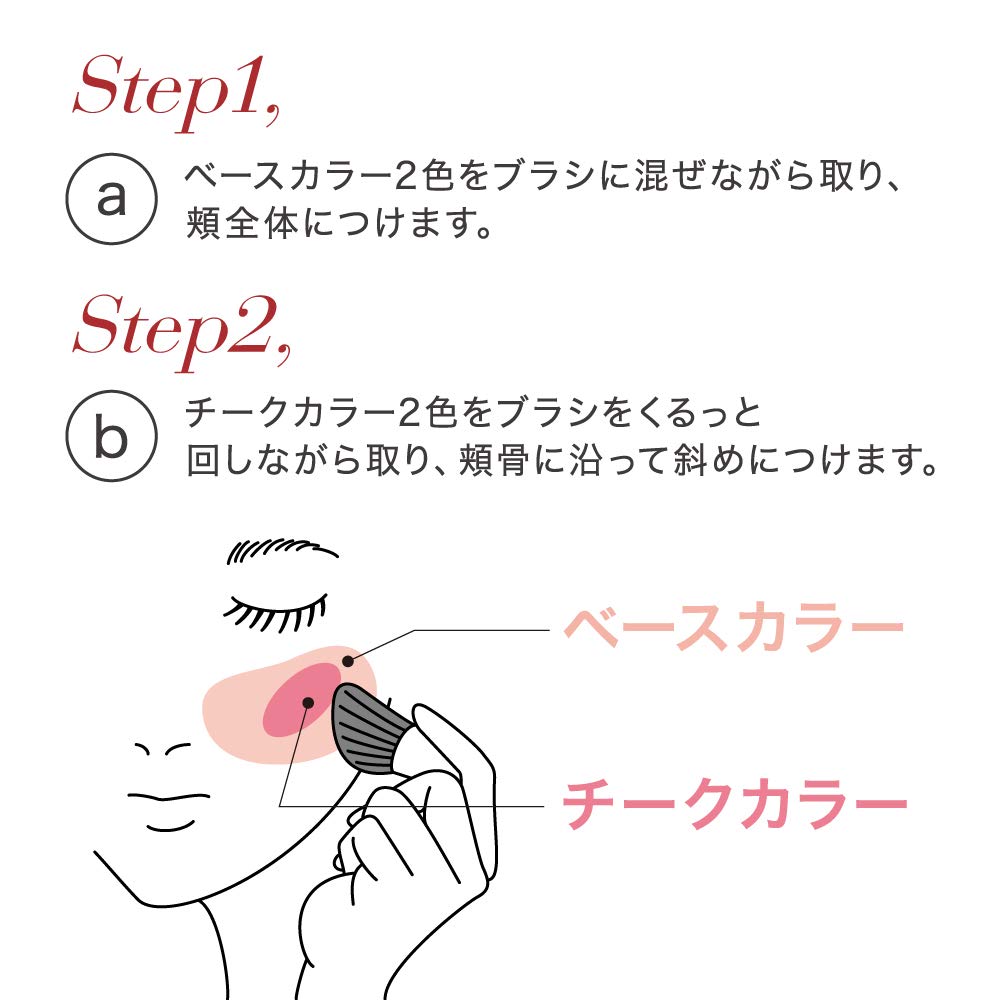 Step1,

a ベースカラー2色をブラシに混ぜながら取り、頬全体につけます。

Step2,

b チークカラー2色をブラシをくるっと回しながら取り、頬骨に沿って斜めにつけます。

ベースカラー

チークカラー