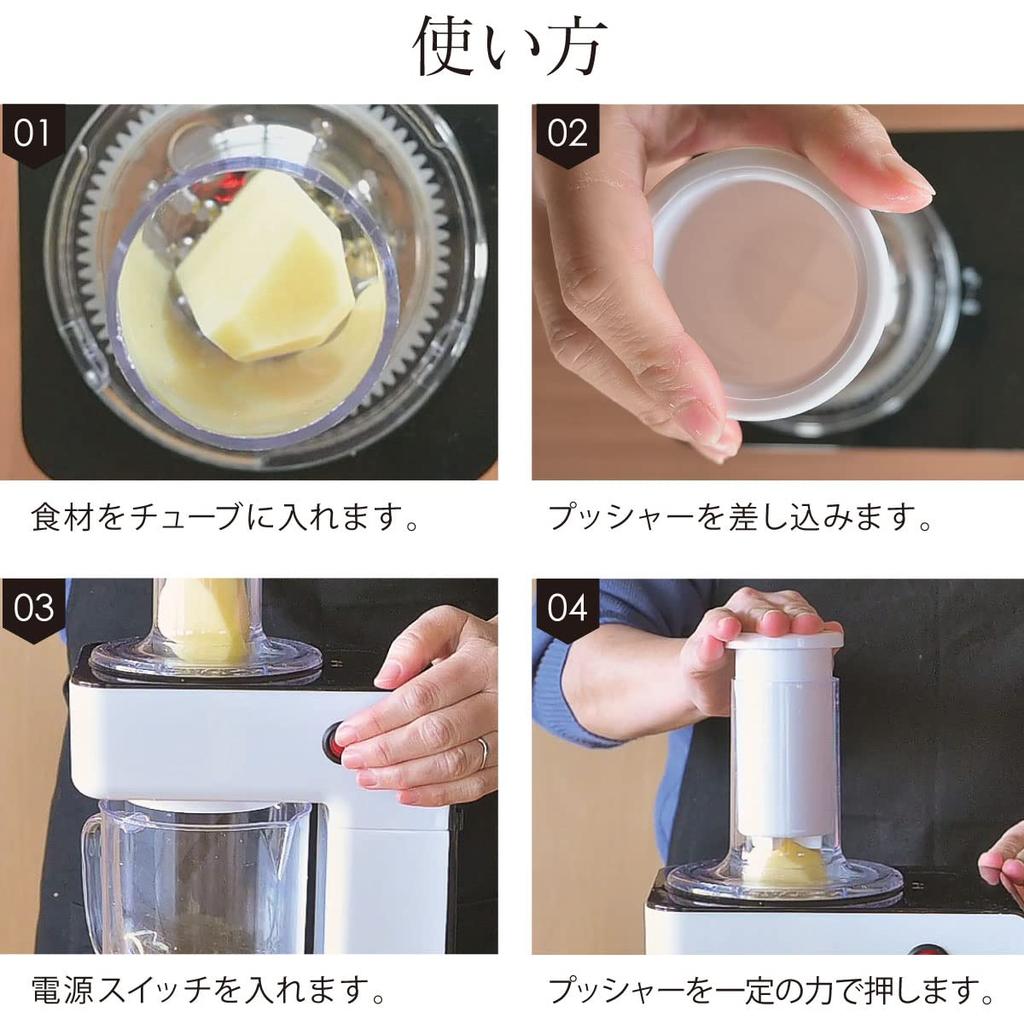 使い方

01

食材をチューブに入れます。

02

プッシャーを差し込みます。

03

電源スイッチを入れます。

04

プッシャーを一定の力で押します。