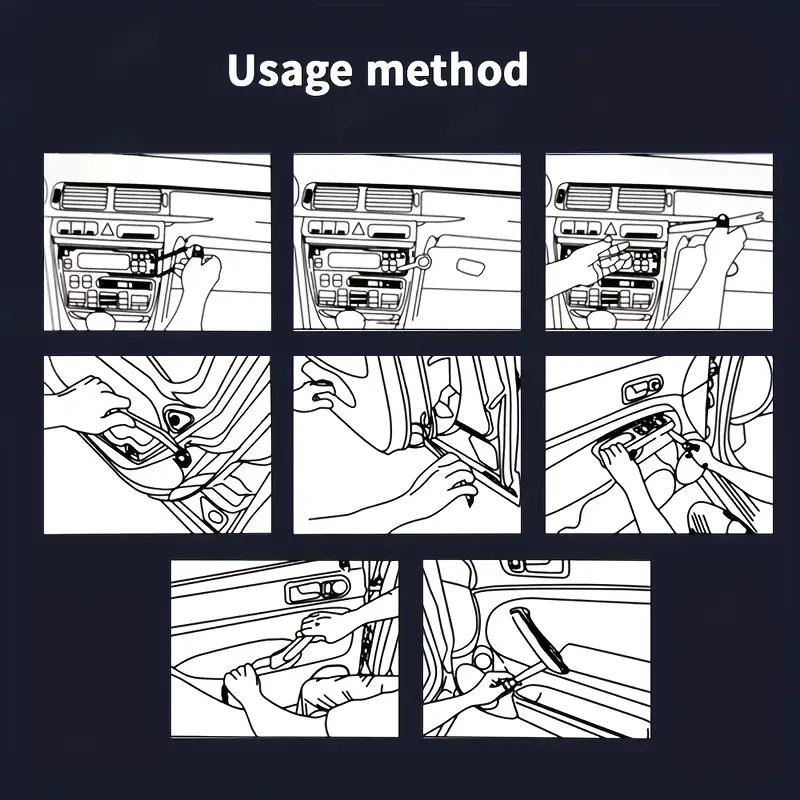 Usage method