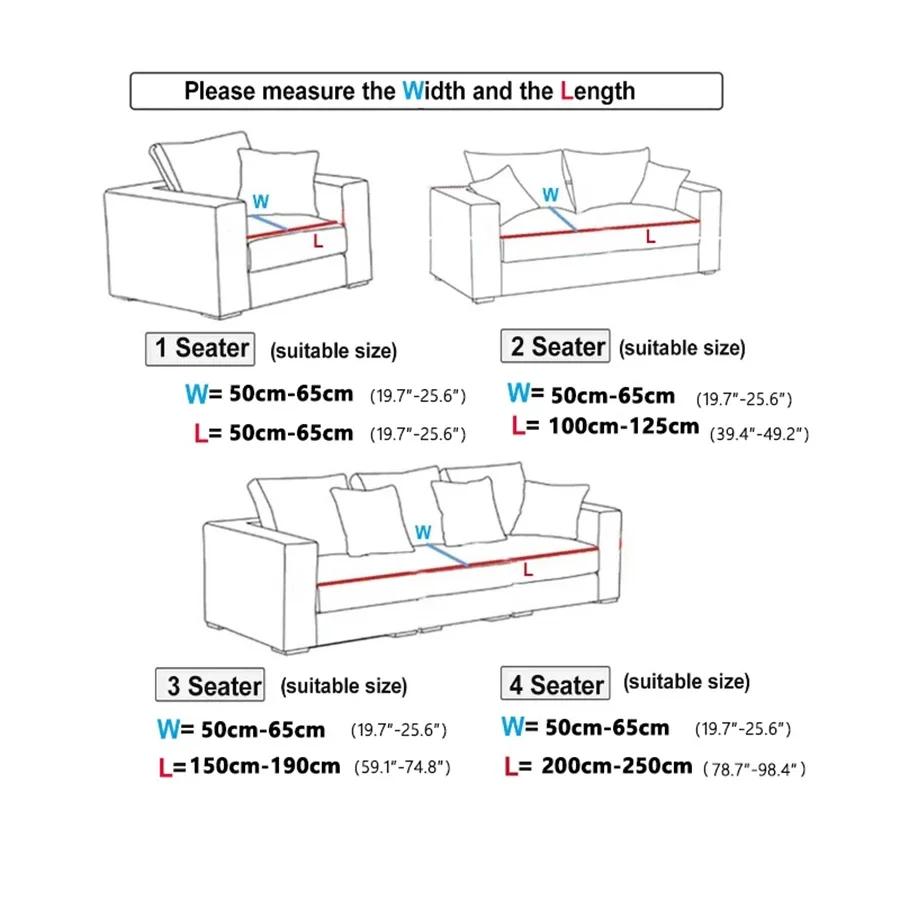 Please measure the Width and the Length

W
L

W
L

1 Seater (suitable size)
W= 50cm-65cm (19.7"-25.6")
L= 50cm-65cm (19.7"-25.6")

2 Seater (suitable size)
W= 50cm-65cm (19.7"-25.6")
L= 100cm-125cm (39.4"-49.2")

W
L

3 Seater (suitable size)
W= 50cm-65cm (19.7"-25.6")
L=150cm-190cm (59.1"-74.8")

4 Seater (suitable size)
W= 50cm-65cm (19.7"-25.6")
L= 200cm-250cm (78.7"-98.4")