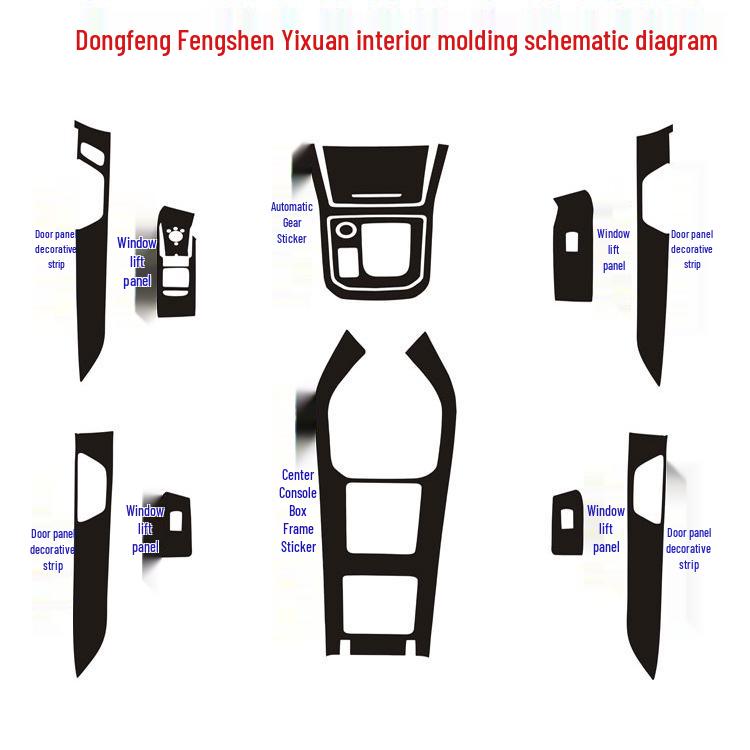 Dongfeng Fengshen Yixuan interior molding schematic diagram

Door panel decorative strip

Window lift panel

Automatic Gear Sticker

Window lift panel

Door panel decorative strip

Door panel decorative strip

Window lift panel

Center Console Box Frame Sticker

Window lift panel

Door panel decorative strip