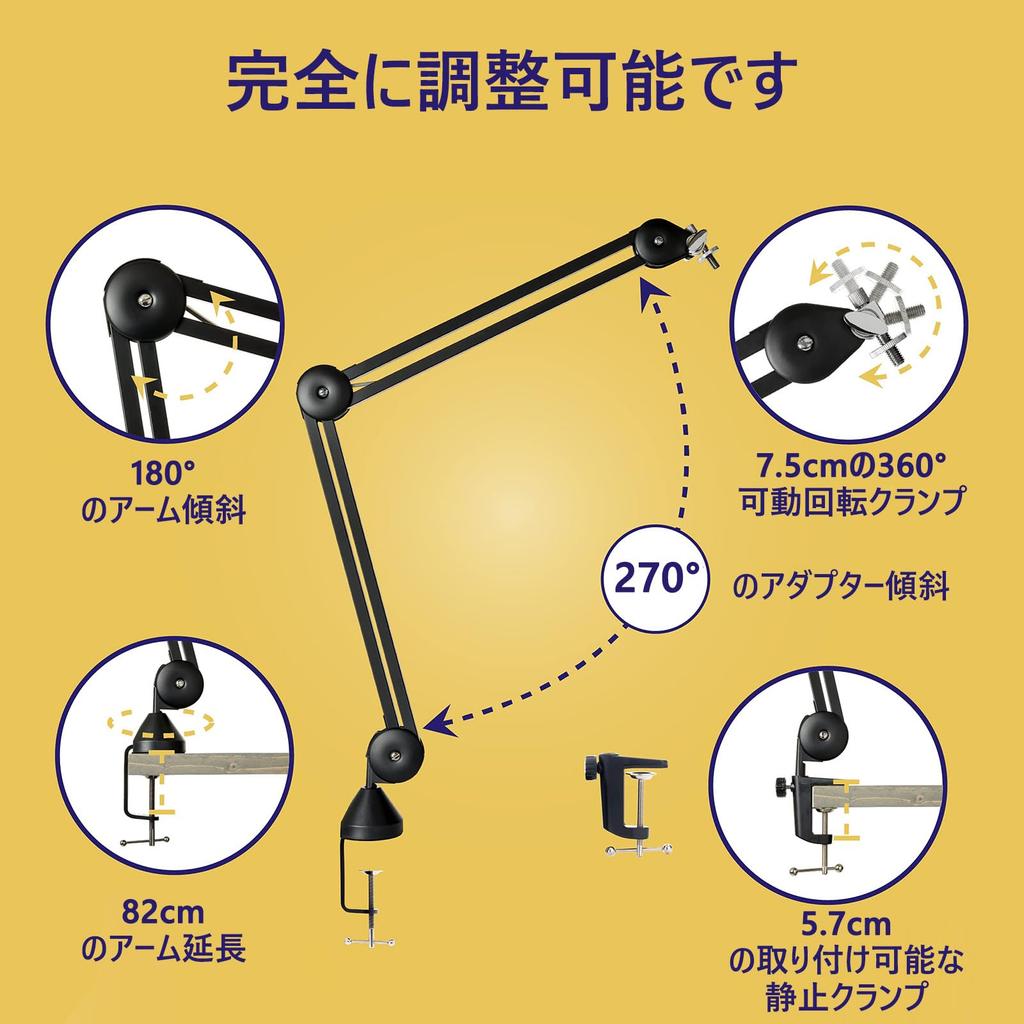 完全に調整可能です

180°
のアーム傾斜

7.5cmの360°
可動回転クランプ

270°

のアダプター傾斜

82cm
のアーム延長

5.7cm
の取り付け可能な
静止クランプ