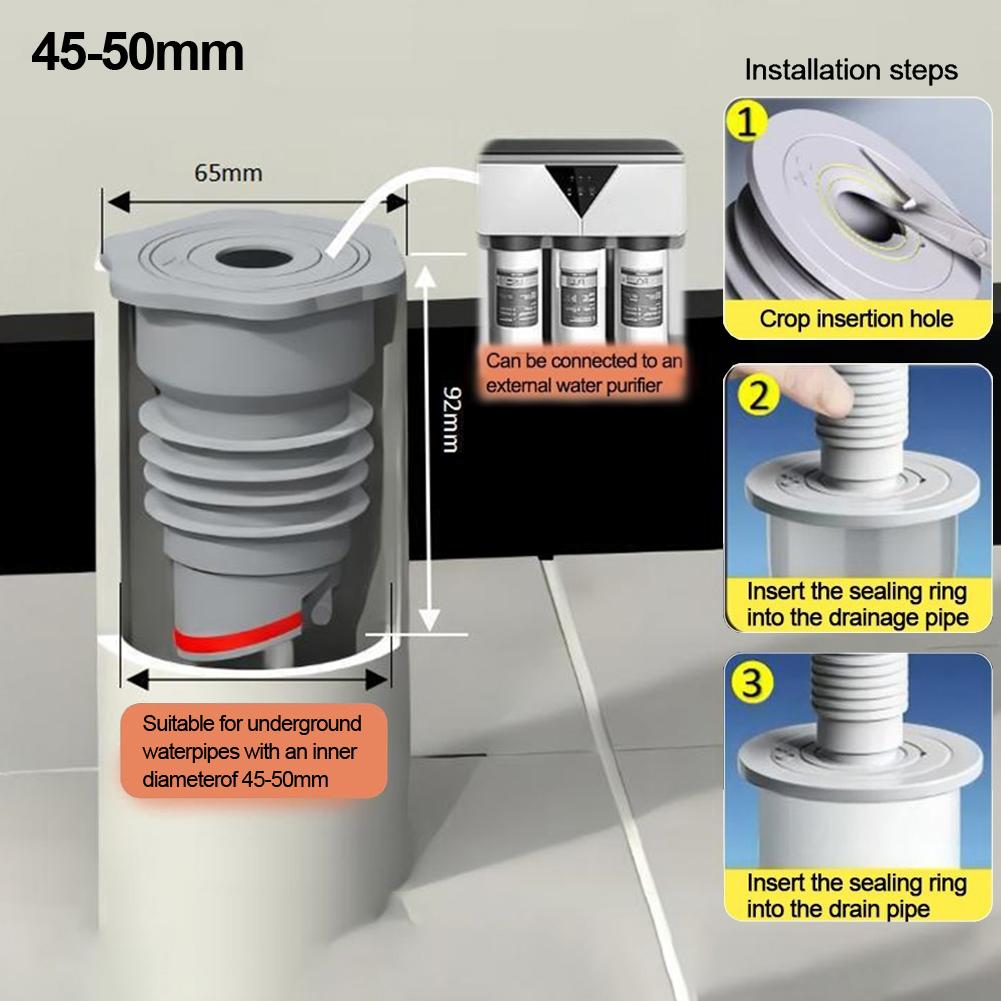 45-50mm

65mm

92mm

Can be connected to an external water purifier

Suitable for underground waterpipes with an inner diameterof 45-50mm

Installation steps

1

Crop insertion hole

2

Insert the sealing ring into the drainage pipe

3

Insert the sealing ring into the drain pipe