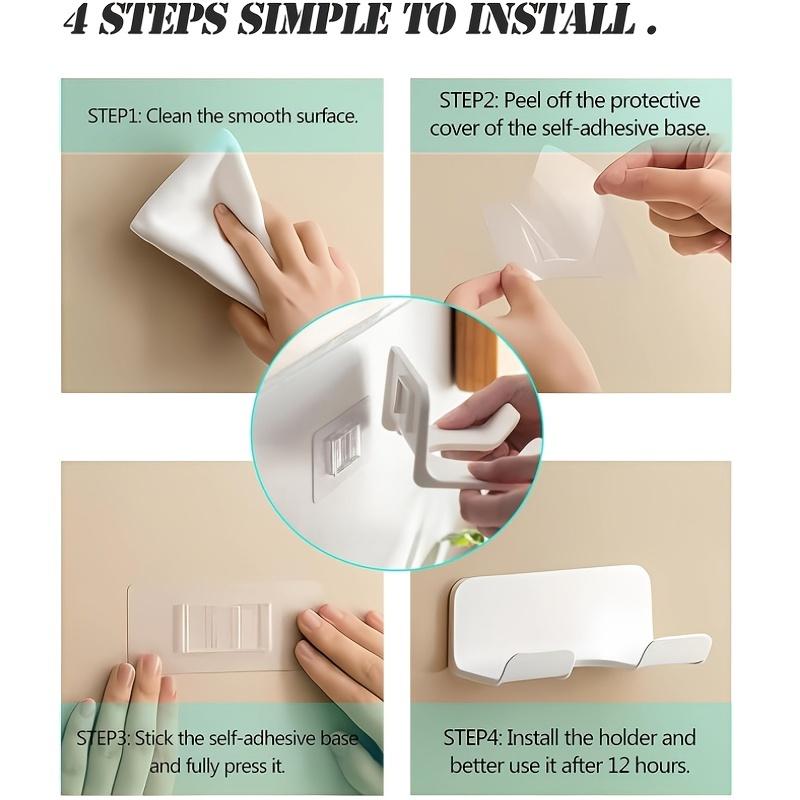 4 STEPS SIMPLE TO INSTALL .

STEP1: Clean the smooth surface.

STEP2: Peel off the protective cover of the self-adhesive base.

STEP3: Stick the self-adhesive base and fully press it.

STEP4: Install the holder and better use it after 12 hours.