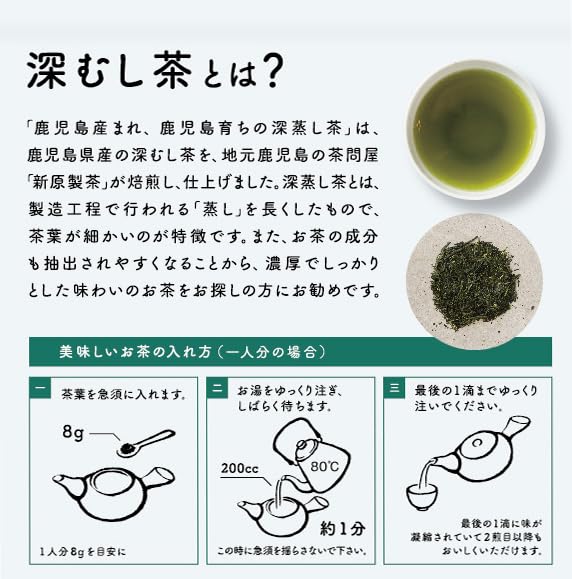 深むし茶とは?

「鹿児島産まれ、鹿児島育ちの深蒸し茶」は、鹿児島県産の深むし茶を、地元鹿児島の茶問屋「新原製茶」が焙煎し、仕上げました。深蒸し茶とは、製造工程で行われる「蒸し」を長くしたもので、茶葉が細かいのが特徴です。また、お茶の成分も抽出されやすくなることから、濃厚でしっかりとした味わいのお茶をお探しの方にお勧めです。

美味しいお茶の入れ方（一人分の場合）

一 茶葉を急須に入れます。

8g

1人分8gを目安に

二 お湯をゆっくり注ぎ、しばらく待ちます。

200cc

80℃

約1分

この時に急須を揺らさないで下さい。

三 最後の1滴までゆっくり注いでください。

最後の1滴に味が凝縮されていて2煎目以降もおいしくいただけます。