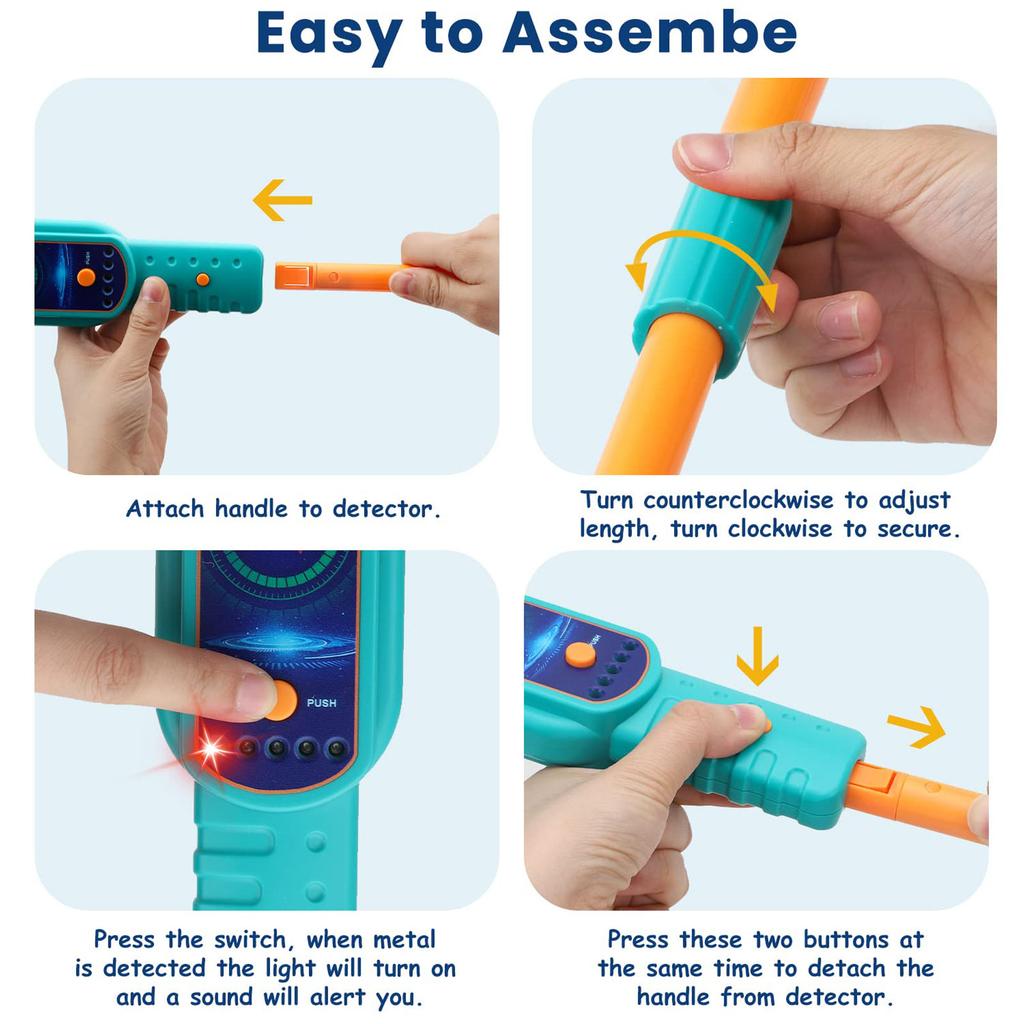 Easy to Assembe

PUSH

Attach handle to detector.

Turn counterclockwise to adjust length, turn clockwise to secure.

PUSH

PUSH

Press the switch, when metal is detected the light will turn on and a sound will alert you.

Press these two buttons at the same time to detach the handle from detector.