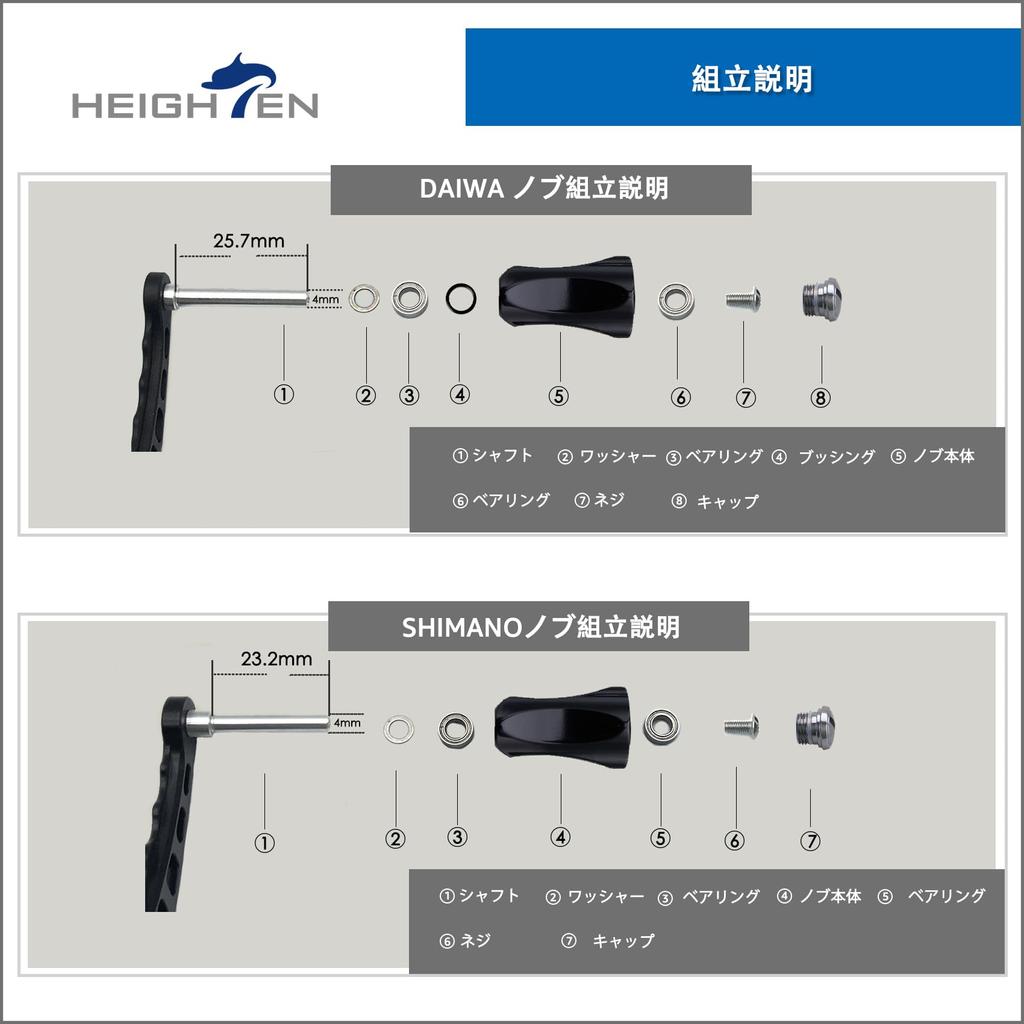 HEIGHTEN

組立説明

DAIWA ノブ組立説明

25.7mm

4mm

①

②

③

④

⑤

⑥

⑦

⑧

① シャフト ② ワッシャー ③ ベアリング ④ ブッシング ⑤ ノブ本体

⑥ ベアリング ⑦ ネジ ⑧ キャップ

SHIMANOノブ組立説明

23.2mm

4mm

①

②

③

④

⑤

⑥

⑦

① シャフト ② ワッシャー ③ ベアリング ④ ノブ本体 ⑤ ベアリング

⑥ ネジ ⑦ キャップ