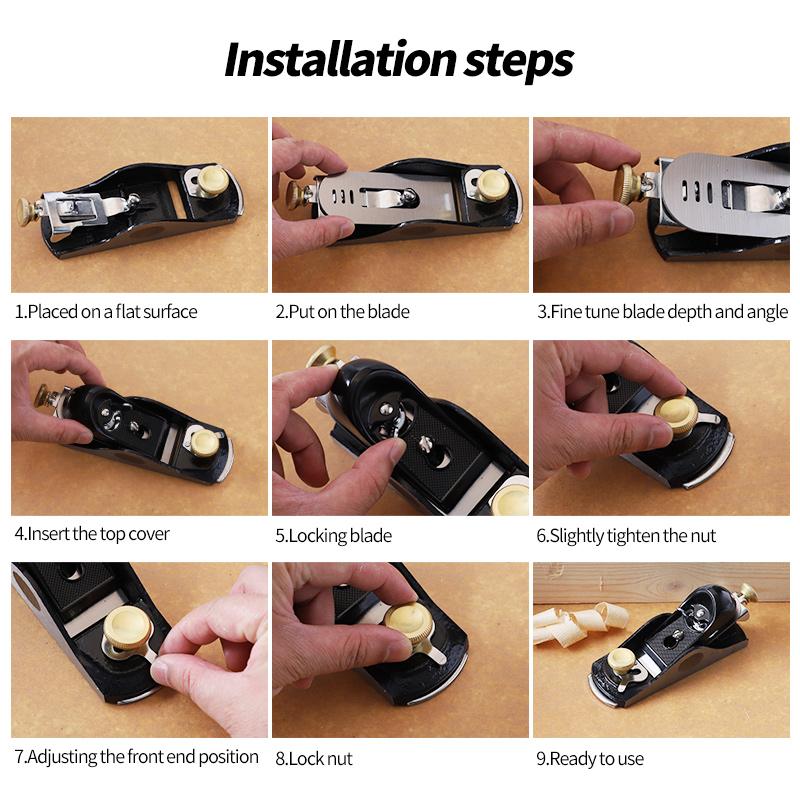 Installation steps

1.Placed on a flat surface

2.Put on the blade

3.Fine tune blade depth and angle

4.Insert the top cover

5.Locking blade

6.Slightly tighten the nut

7.Adjusting the front end position

8.Lock nut

9.Ready to use