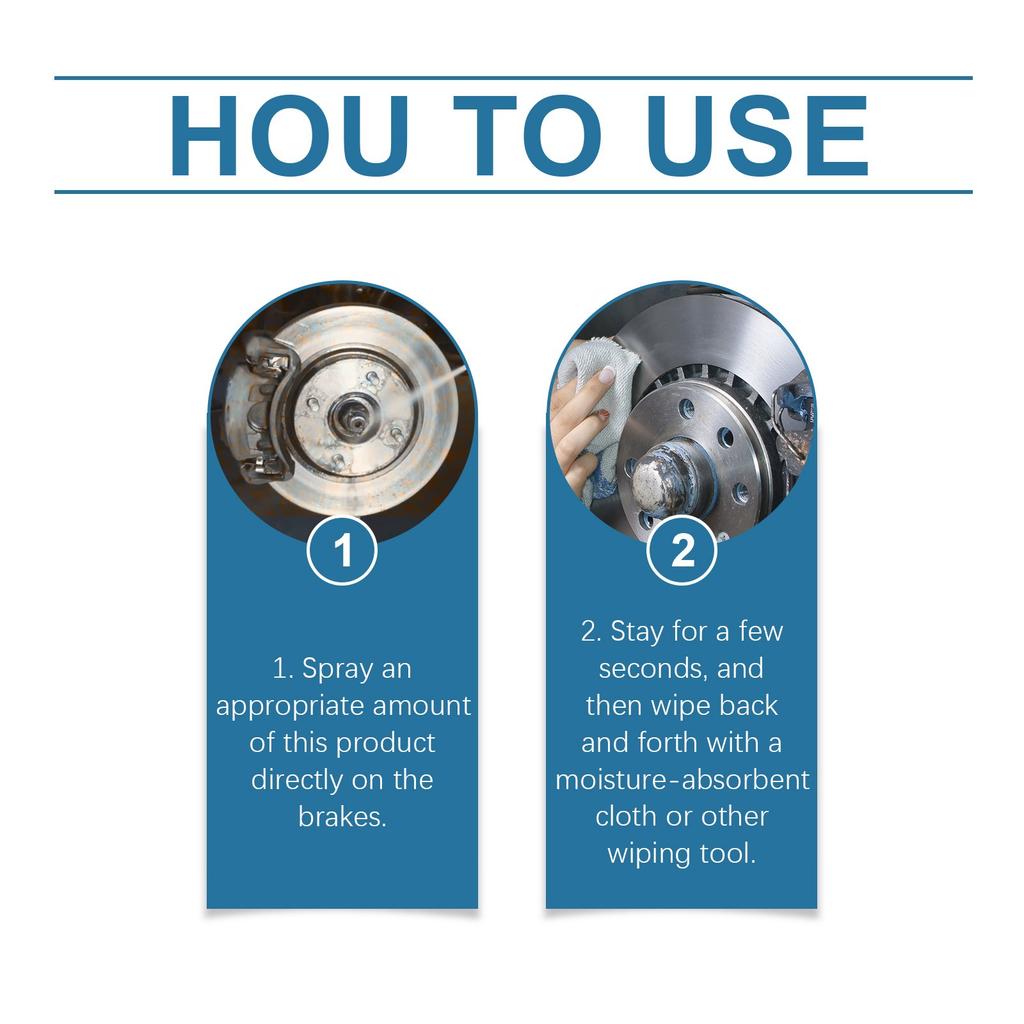 HOU TO USE

1

1. Spray an appropriate amount of this product directly on the brakes.

2

2. Stay for a few seconds, and then wipe back and forth with a moisture-absorbent cloth or other wiping tool.