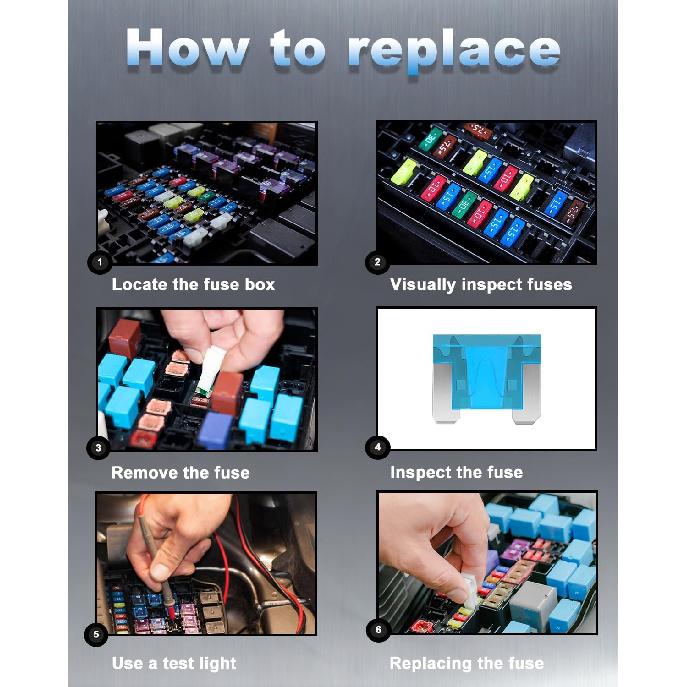 How to replace

1
Locate the fuse box

2
Visually inspect fuses

3
Remove the fuse

4
Inspect the fuse

5
Use a test light

6
Replacing the fuse