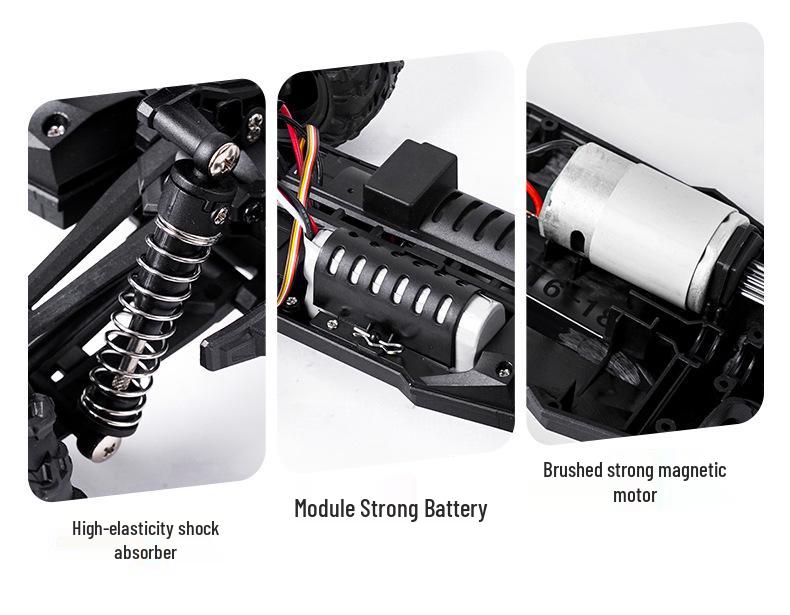 High-elasticity shock absorber

Module Strong Battery

Brushed strong magnetic motor