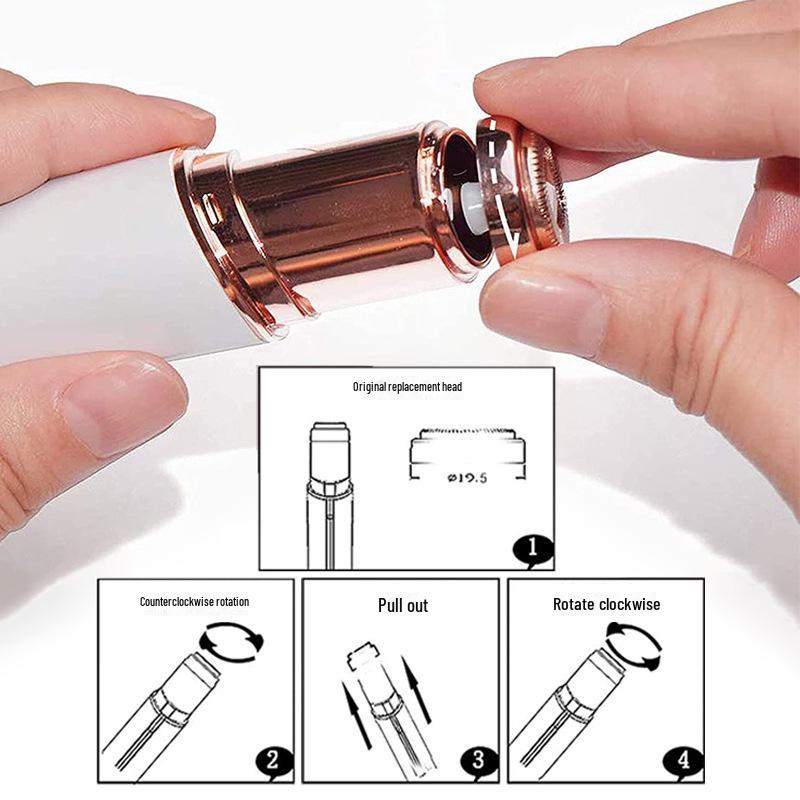 Original replacement head

ø19.5

1

Counterclockwise rotation

2

Pull out

3

Rotate clockwise

4