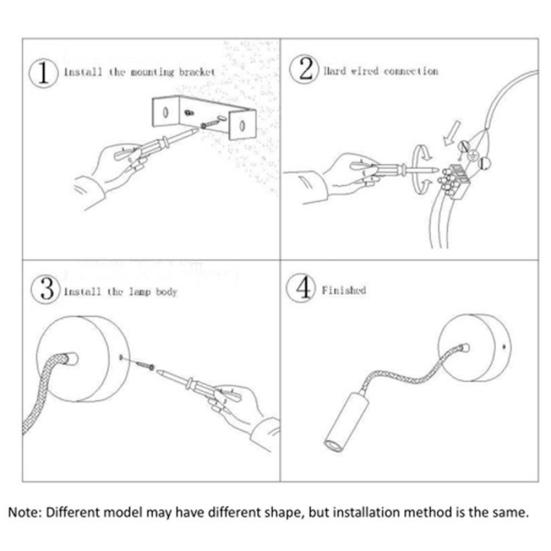 1 Install the mounting bracket

2 Hard wired connection

3 Install the lamp body

4 Finished

Note: Different model may have different shape, but installation method is the same.