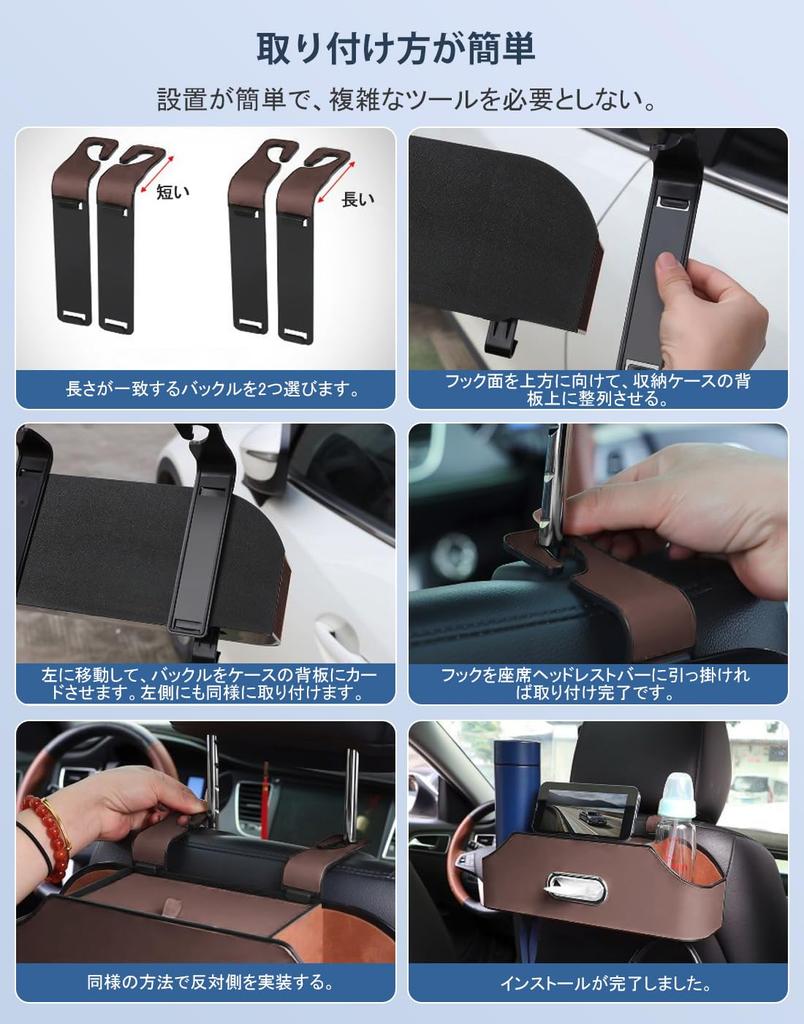 取り付け方が簡単

設置が簡単で、複雑なツールを必要としない。

短い

長い

長さが一致するバックルを2つ選びます。

フック面を上方に向けて、収納ケースの背板上に整列させる。

左に移動して、バックルをケースの背板にカードさせます。左側にも同様に取り付けます。

フックを座席ヘッドレストバーに引っ掛ければ取り付け完了です。

同様の方法で反対側を実装する。

インストールが完了しました。