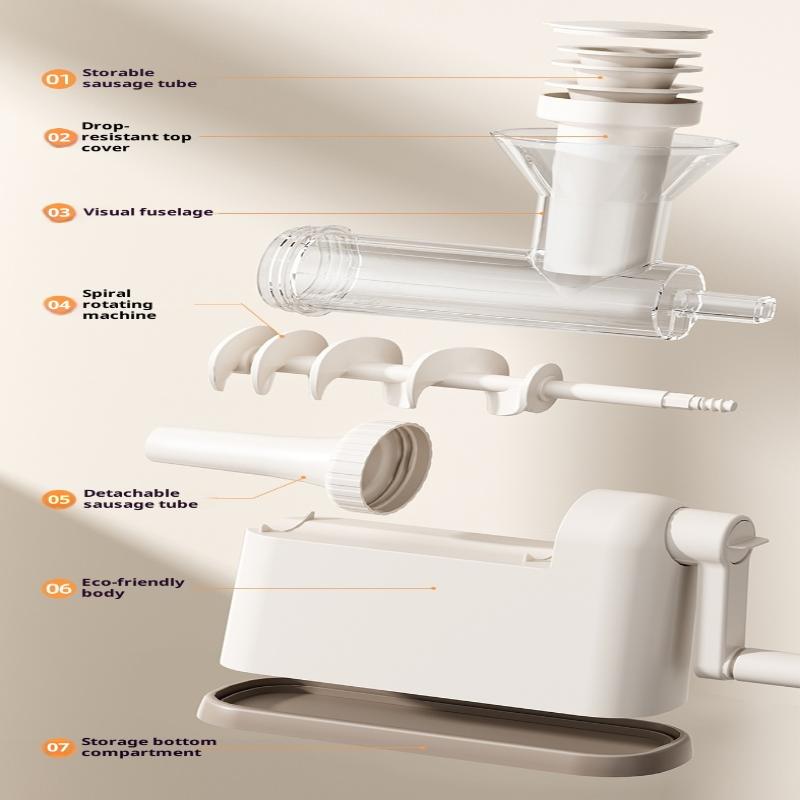 01 Storable sausage tube

02 Drop-resistant top cover

03 Visual fuselage

04 Spiral rotating machine

05 Detachable sausage tube

06 Eco-friendly body

07 Storage bottom compartment