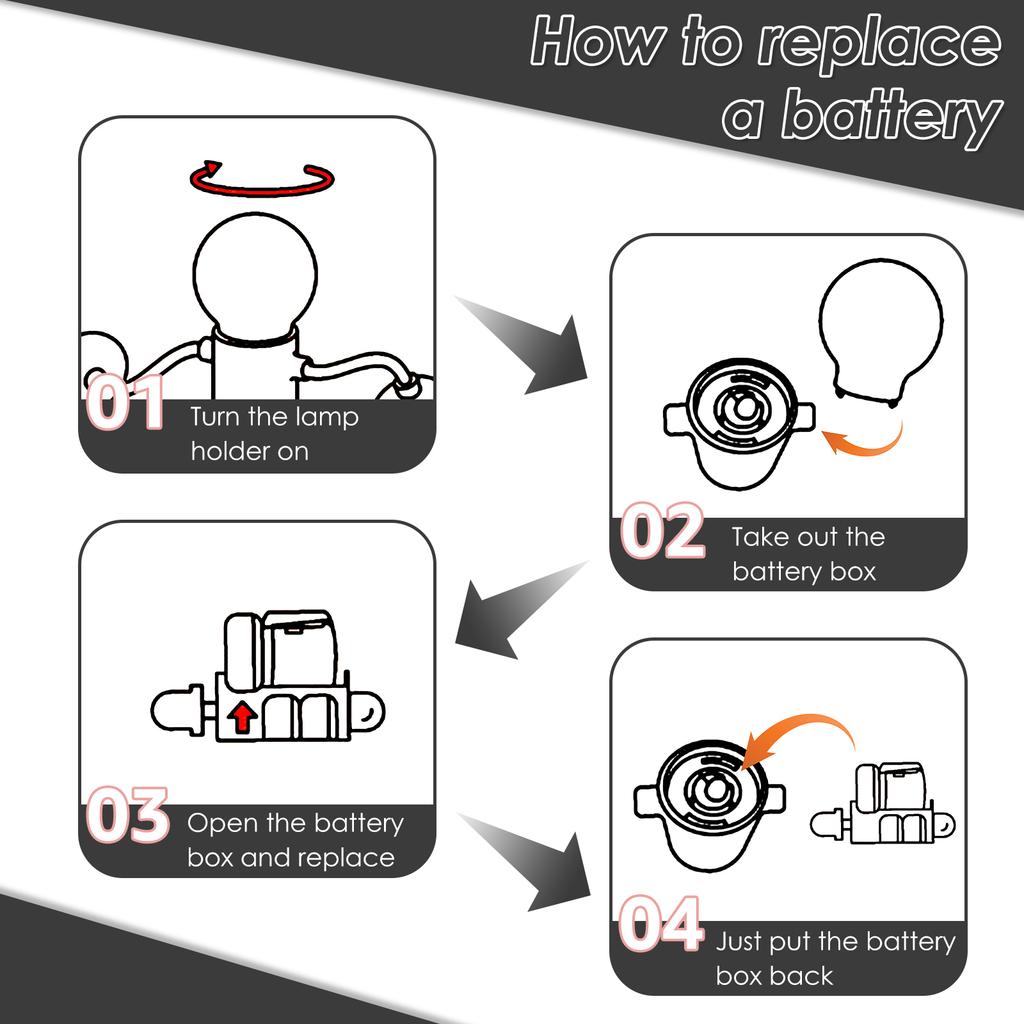 How to replace a battery

01 Turn the lamp holder on

02 Take out the battery box

03 Open the battery box and replace

04 Just put the battery box back