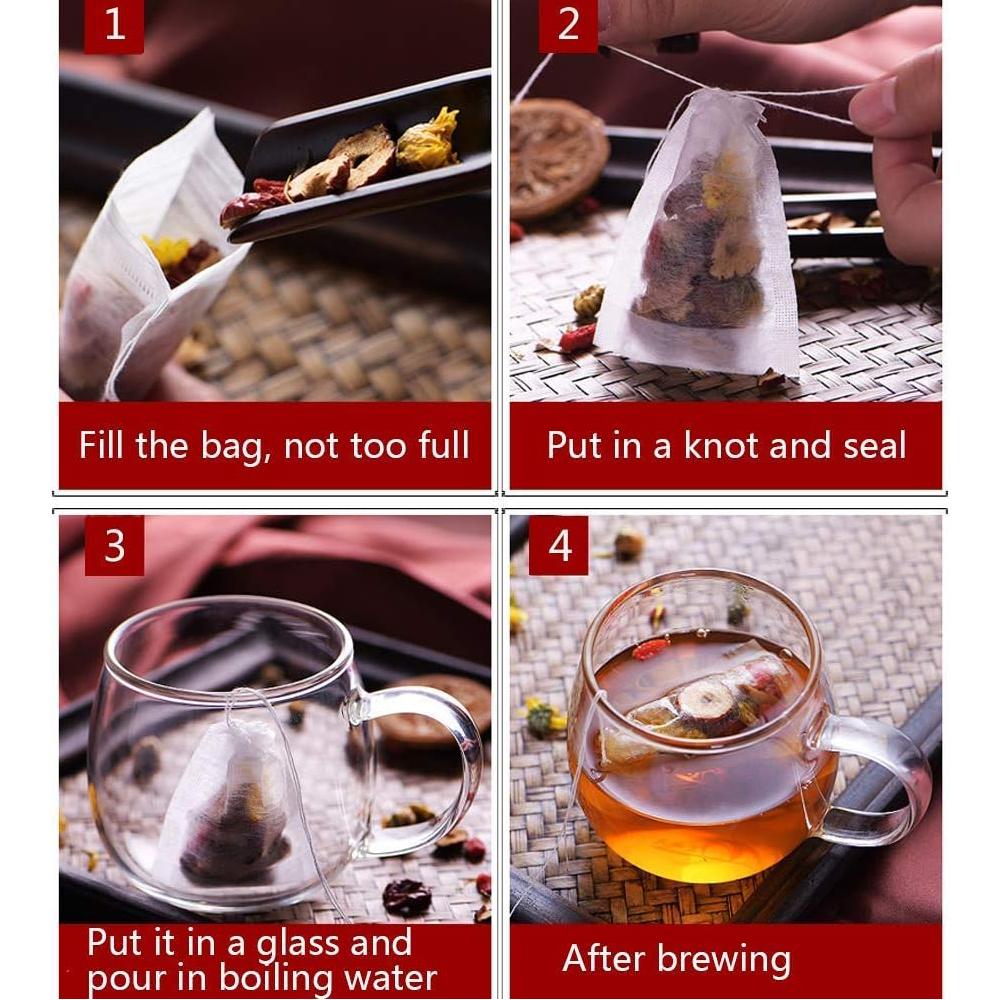 1

Fill the bag, not too full

2

Put in a knot and seal

3

Put it in a glass and pour in boiling water

4

After brewing