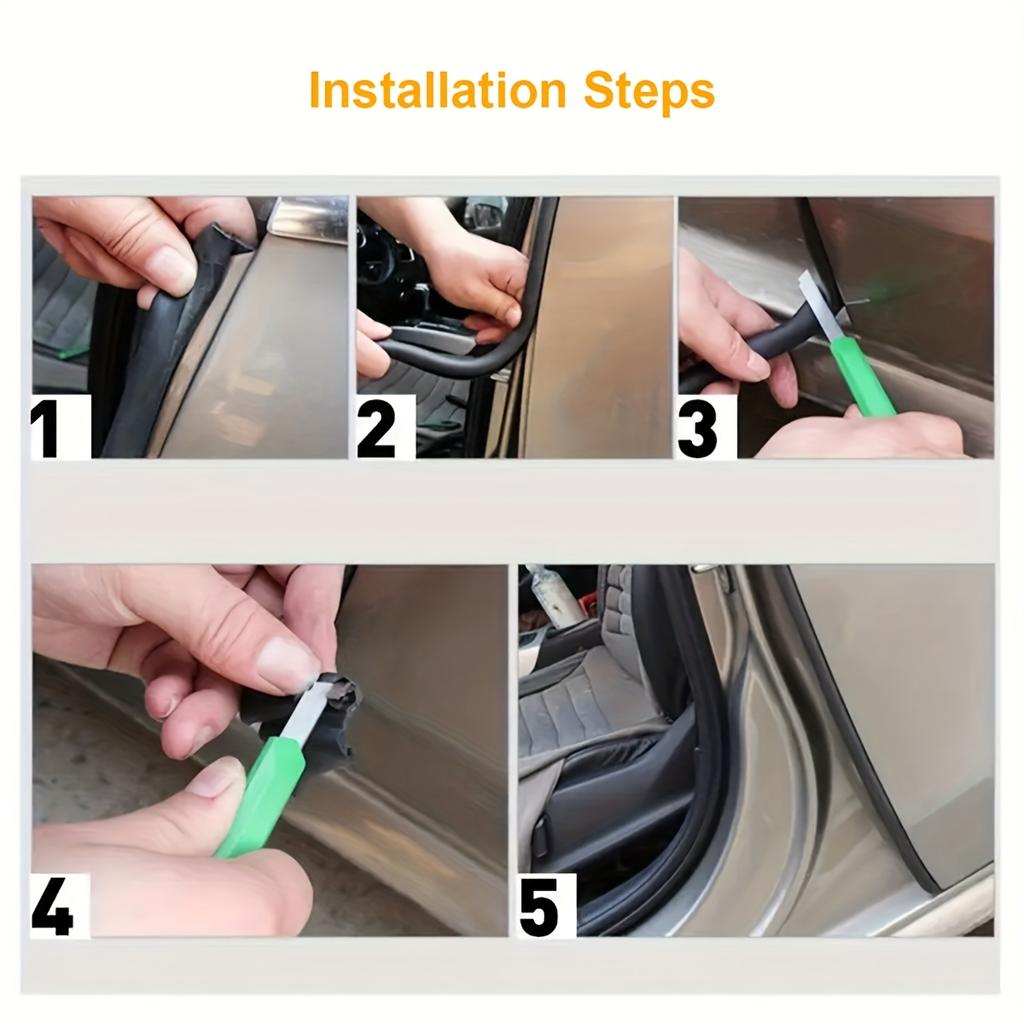 Installation Steps

1

2

3

4

5