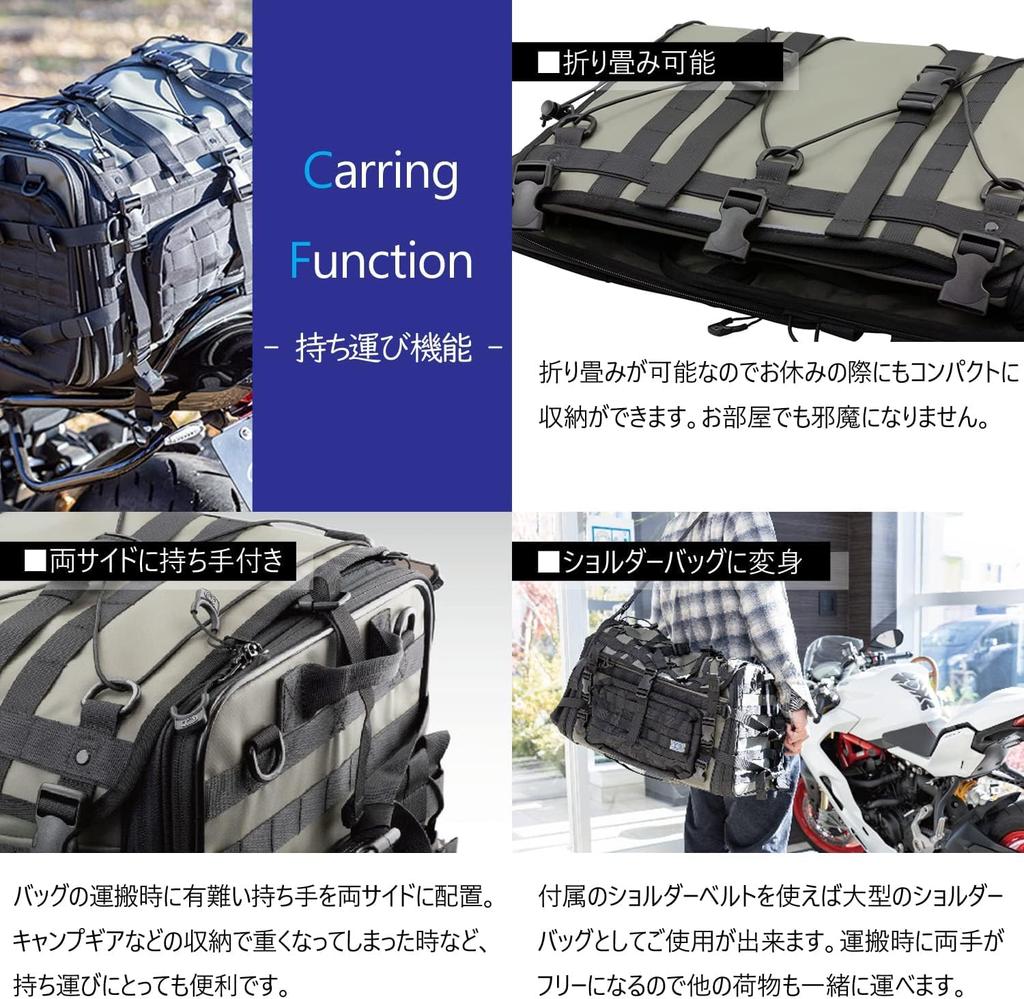 Carring
Function
- 持ち運び機能 -

■折り畳み可能

折り畳みが可能なのでお休みの際にもコンパクトに収納ができます。お部屋でも邪魔になりません。

■両サイドに持ち手付き

バッグの運搬時に有難い持ち手を両サイドに配置。キャンプギアなどの収納で重くなってしまった時など、持ち運びにとっても便利です。

■ショルダーバッグに変身

付属のショルダーベルトを使えば大型のショルダーバッグとしてご使用が出来ます。運搬時に両手がフリーになるので他の荷物も一緒に運べます。