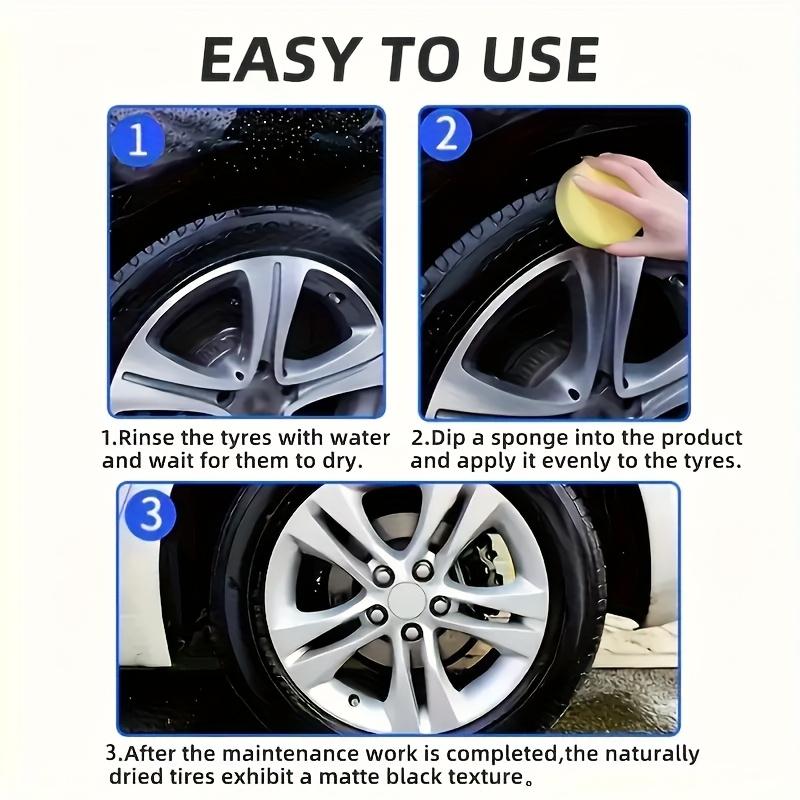 EASY TO USE

1

2

1.Rinse the tyres with water and wait for them to dry.

2.Dip a sponge into the product and apply it evenly to the tyres.

3

3.After the maintenance work is completed,the naturally dried tires exhibit a matte black texture。