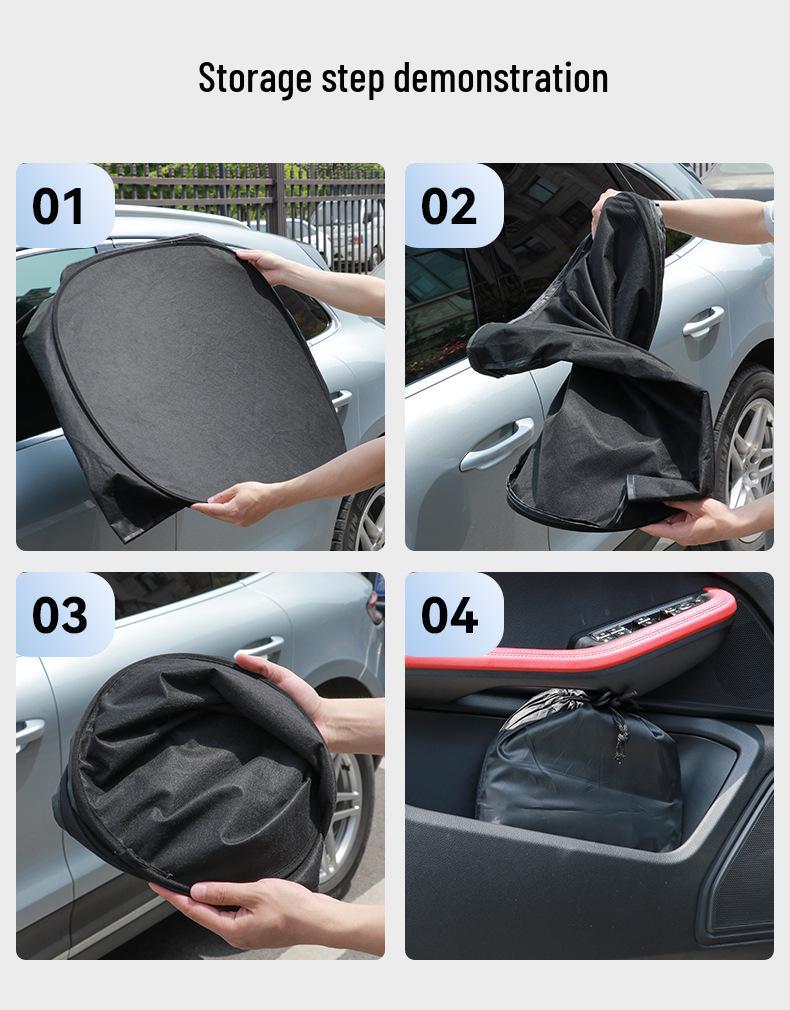 Storage step demonstration

01

02

03

04