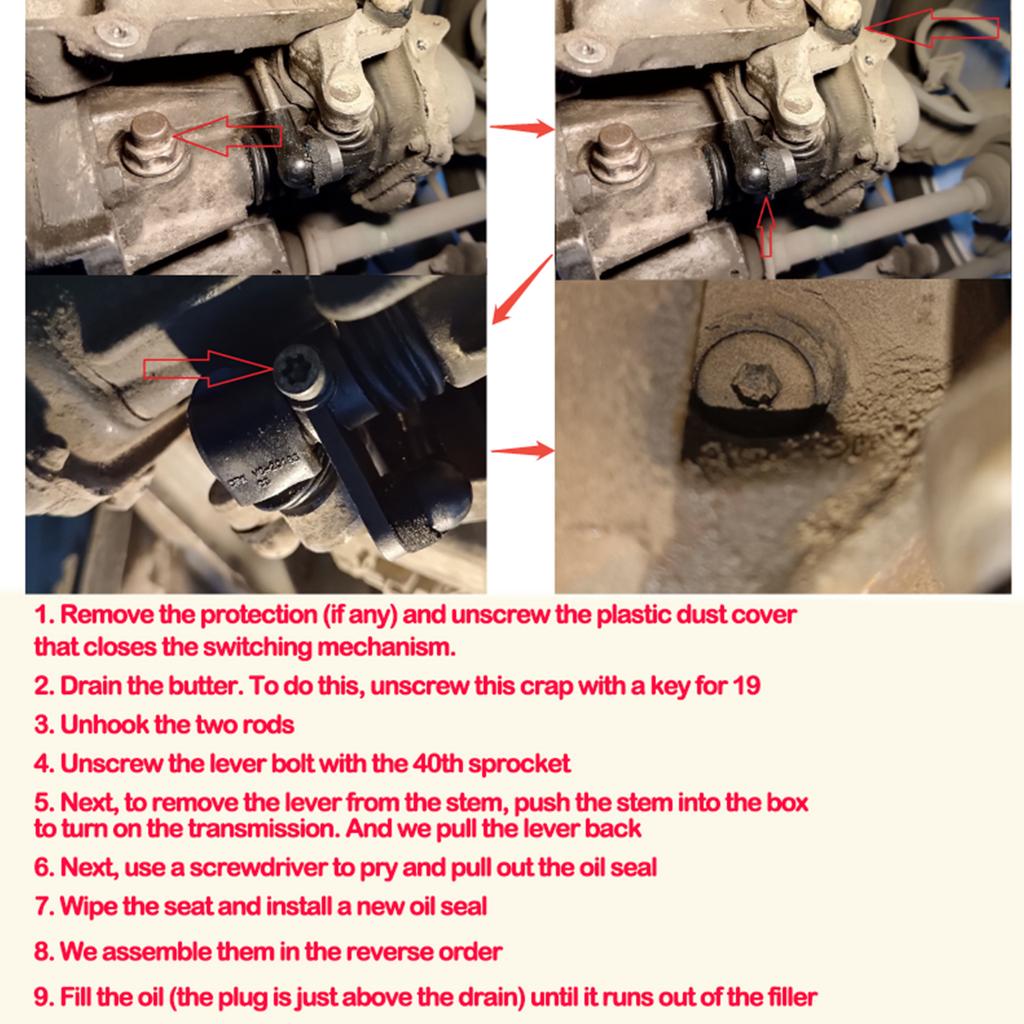 1. Remove the protection (if any) and unscrew the plastic dust cover that closes the switching mechanism.

2. Drain the butter. To do this, unscrew this crap with a key for 19

3. Unhook the two rods

4. Unscrew the lever bolt with the 40th sprocket

5. Next, to remove the lever from the stem, push the stem into the box to turn on the transmission. And we pull the lever back

6. Next, use a screwdriver to pry and pull out the oil seal

7. Wipe the seat and install a new oil seal

8. We assemble them in the reverse order

9. Fill the oil (the plug is just above the drain) until it runs out of the filler