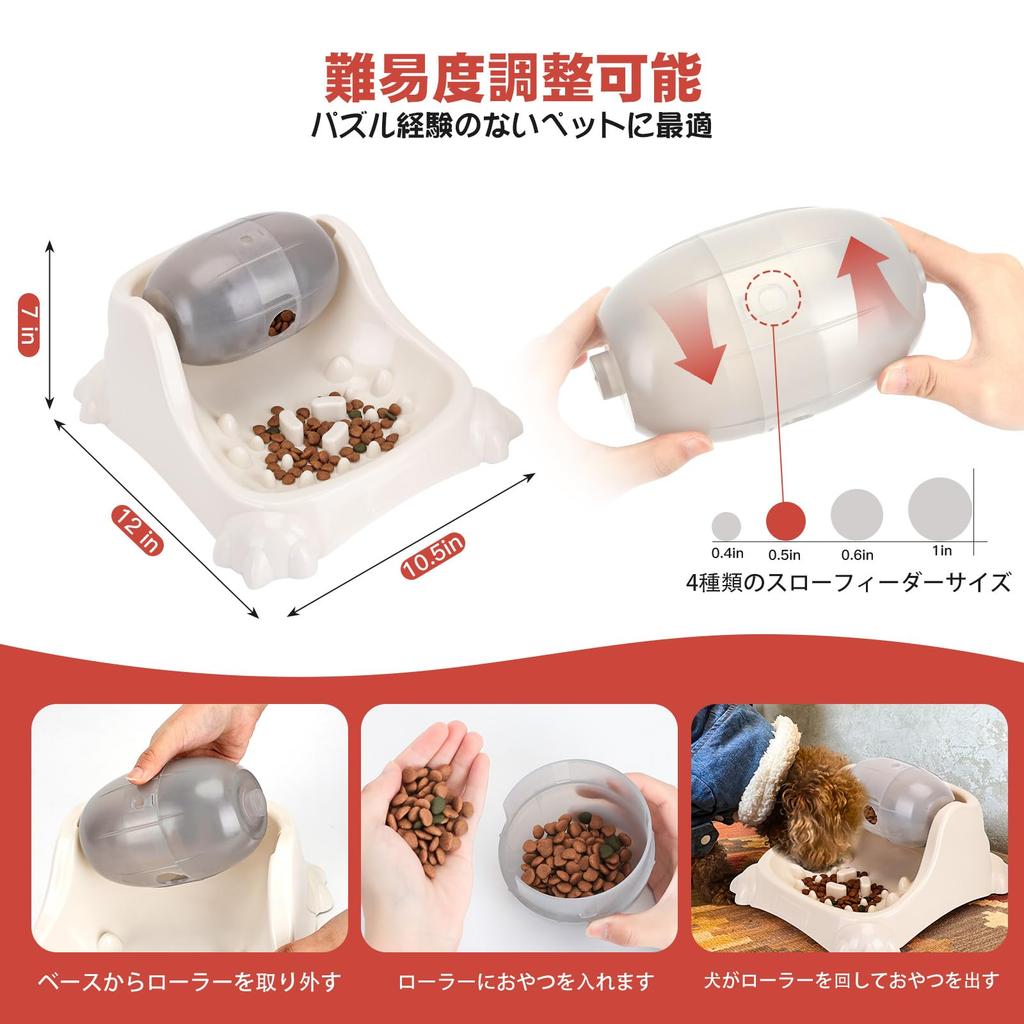 難易度調整可能
パズル経験のないペットに最適

7 in

12 in

10.5in

0.4in
0.5in
0.6in
1in

4種類のスローフィーダーサイズ

ベースからローラーを取り外す

ローラーにおやつを入れます

犬がローラーを回しておやつを出す