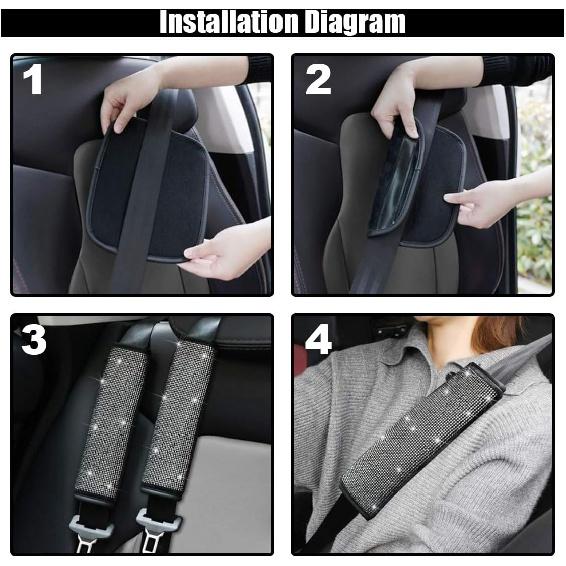 Installation Diagram

1

2

3

4